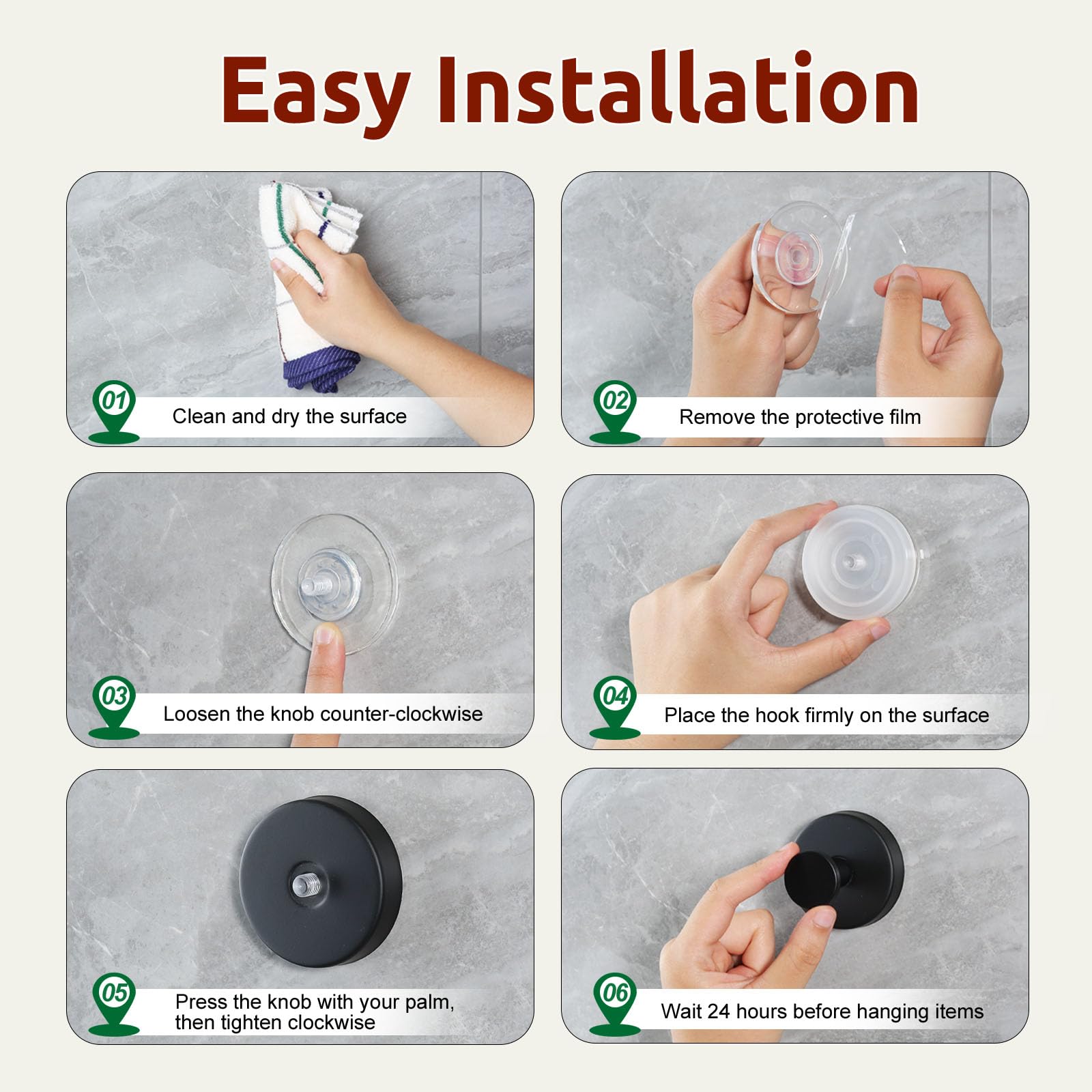 Easy Installation

01
Clean and dry the surface

02
Remove the protective film

03
Loosen the knob counter-clockwise

04
Place the hook firmly on the surface

05
Press the knob with your palm, then tighten clockwise

06
Wait 24 hours before hanging items