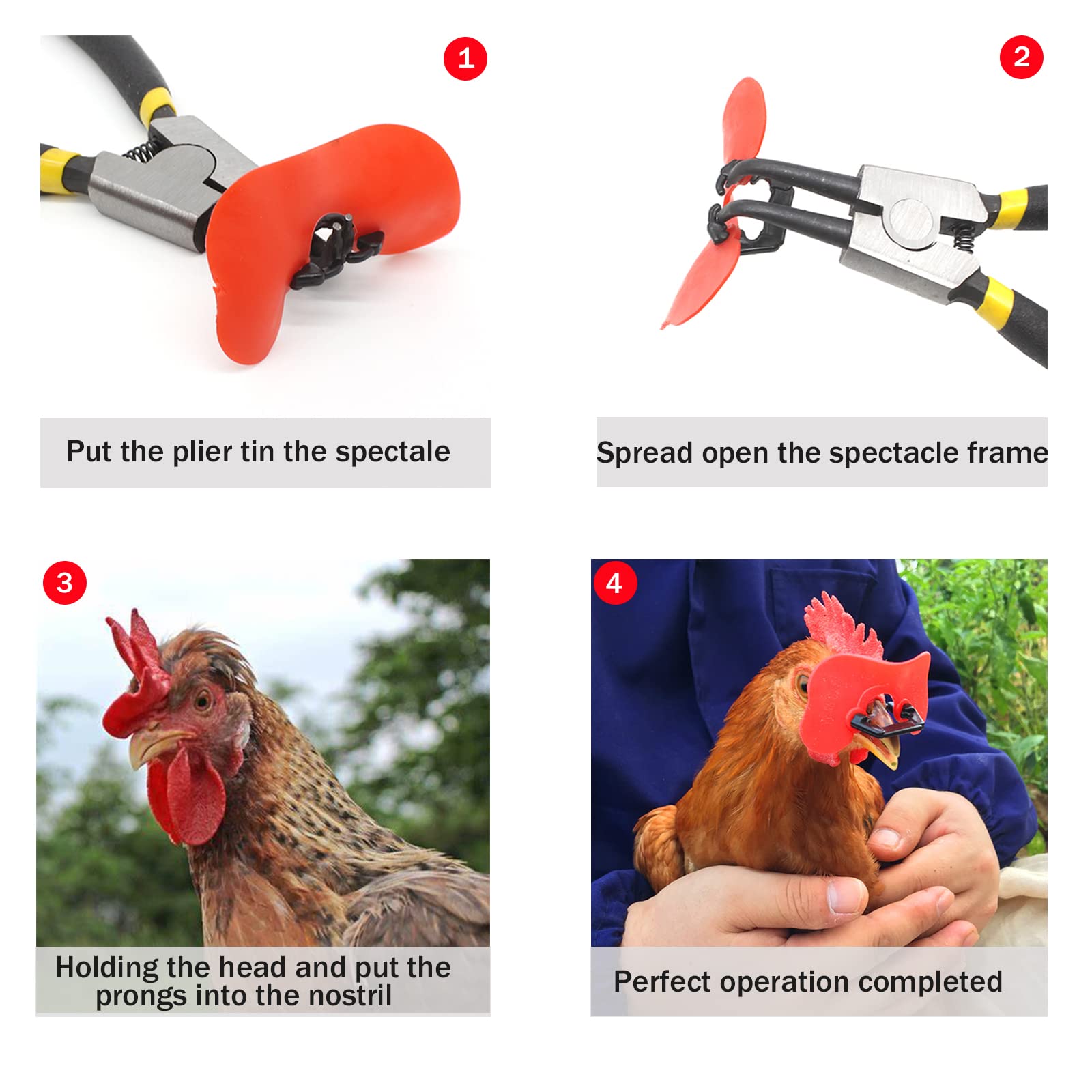 1

Put the plier tin the spectale

2

Spread open the spectacle frame

3

Holding the head and put the prongs into the nostril

4

Perfect operation completed