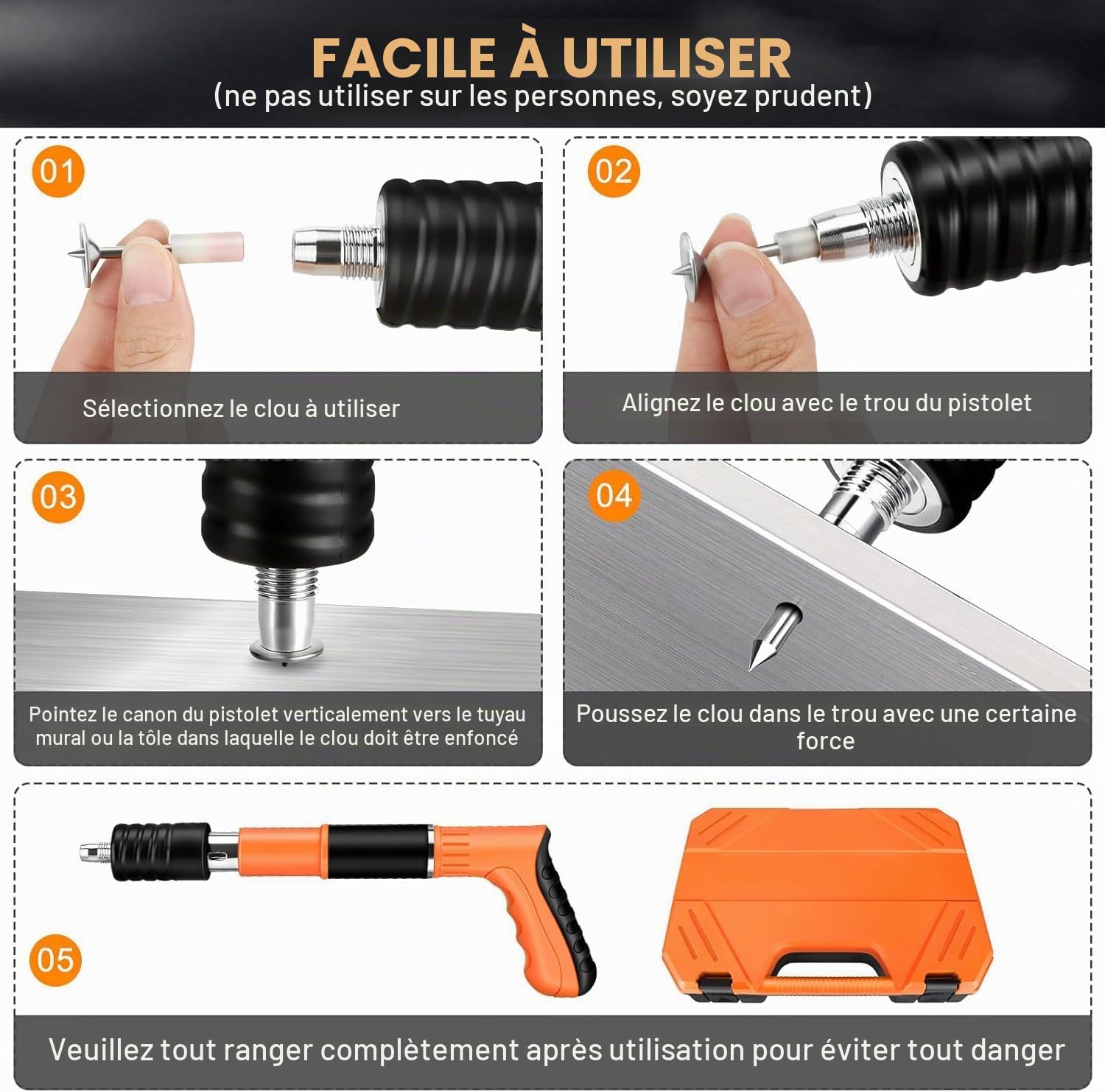 FACILE À UTILISER
(ne pas utiliser sur les personnes, soyez prudent)

01

Sélectionnez le clou à utiliser

02

Alignez le clou avec le trou du pistolet

03

Pointez le canon du pistolet verticalement vers le tuyau mural ou la tôle dans laquelle le clou doit être enfoncé

04

Poussez le clou dans le trou avec une certaine force

05

Veuillez tout ranger complètement après utilisation pour éviter tout danger