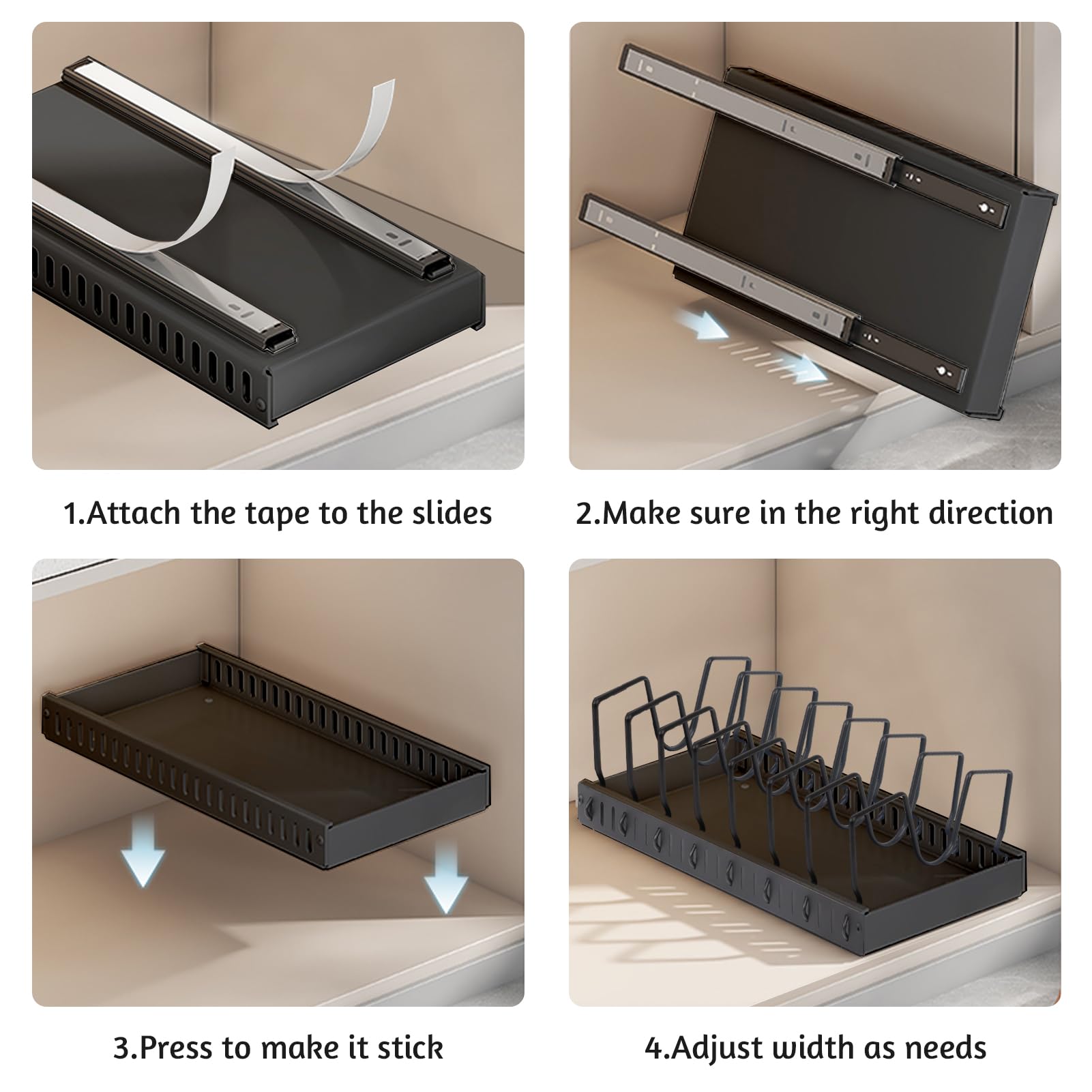 1.Attach the tape to the slides

2.Make sure in the right direction

3.Press to make it stick

4.Adjust width as needs