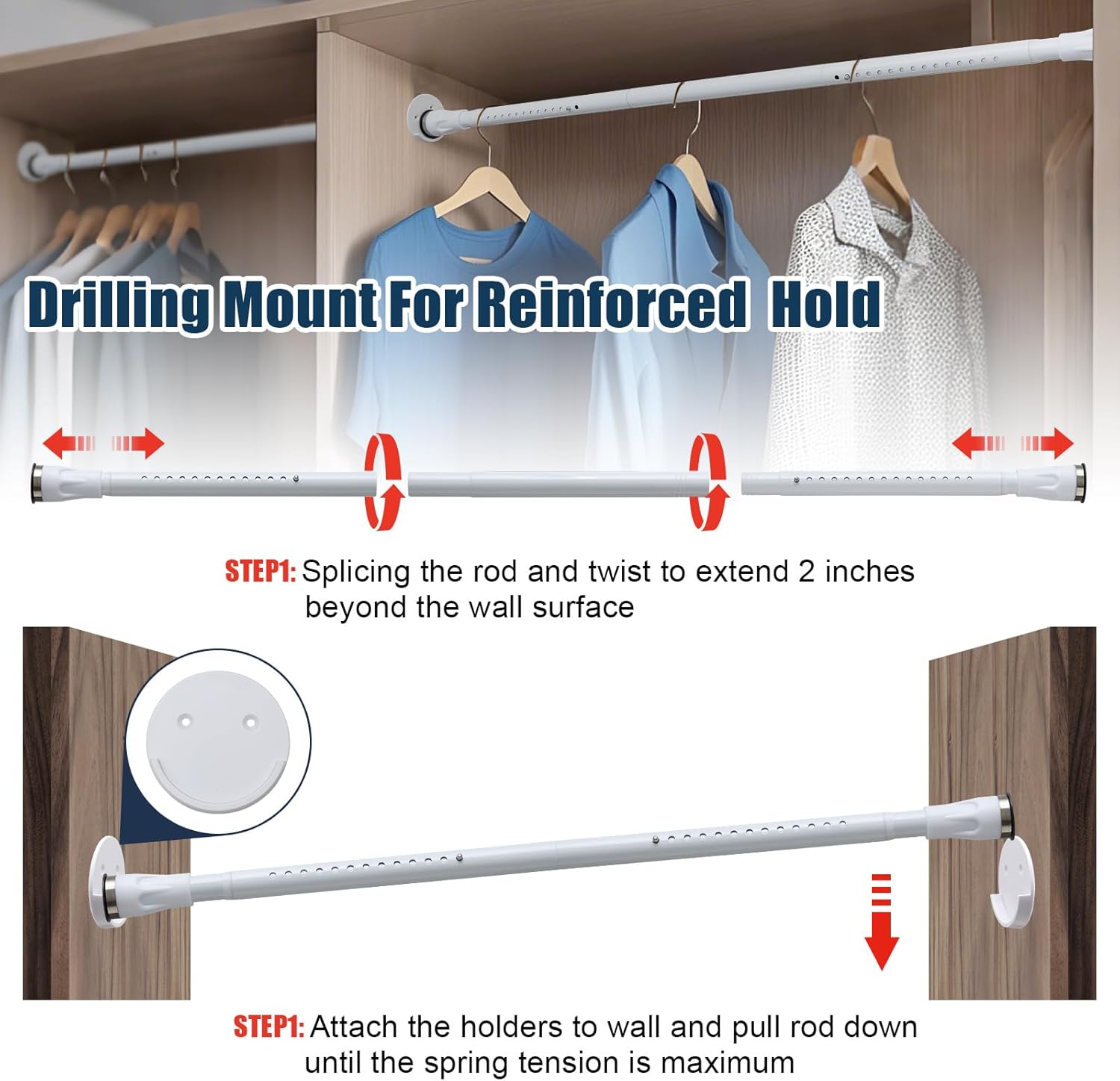 Drilling Mount For Reinforced Hold

STEP1: Splicing the rod and twist to extend 2 inches beyond the wall surface

STEP1: Attach the holders to wall and pull rod down until the spring tension is maximum