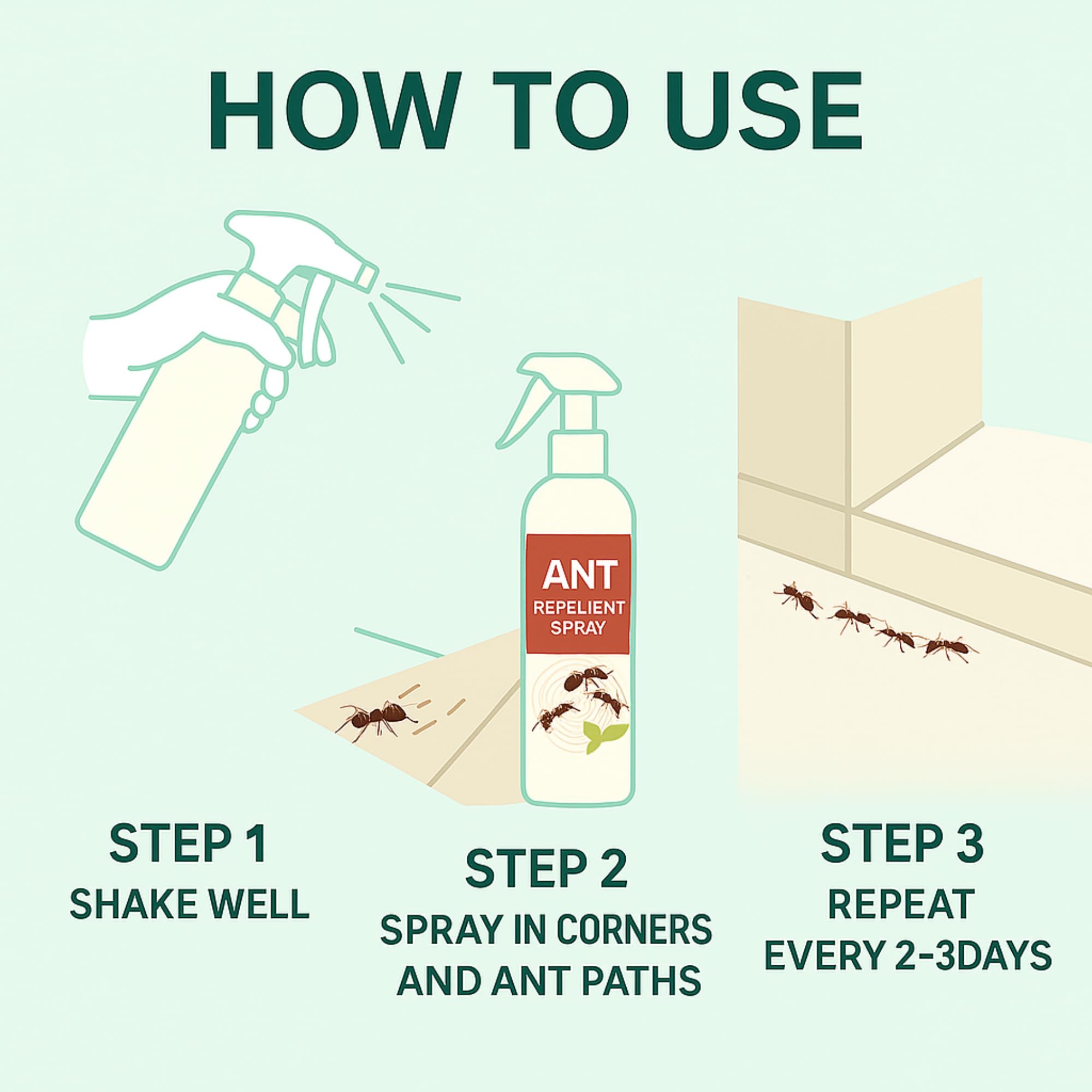 HOW TO USE

ANT
REPELIENT
SPRAY

STEP 1
SHAKE WELL

STEP 2
SPRAY IN CORNERS AND ANT PATHS

STEP 3
REPEAT EVERY 2-3DAYS