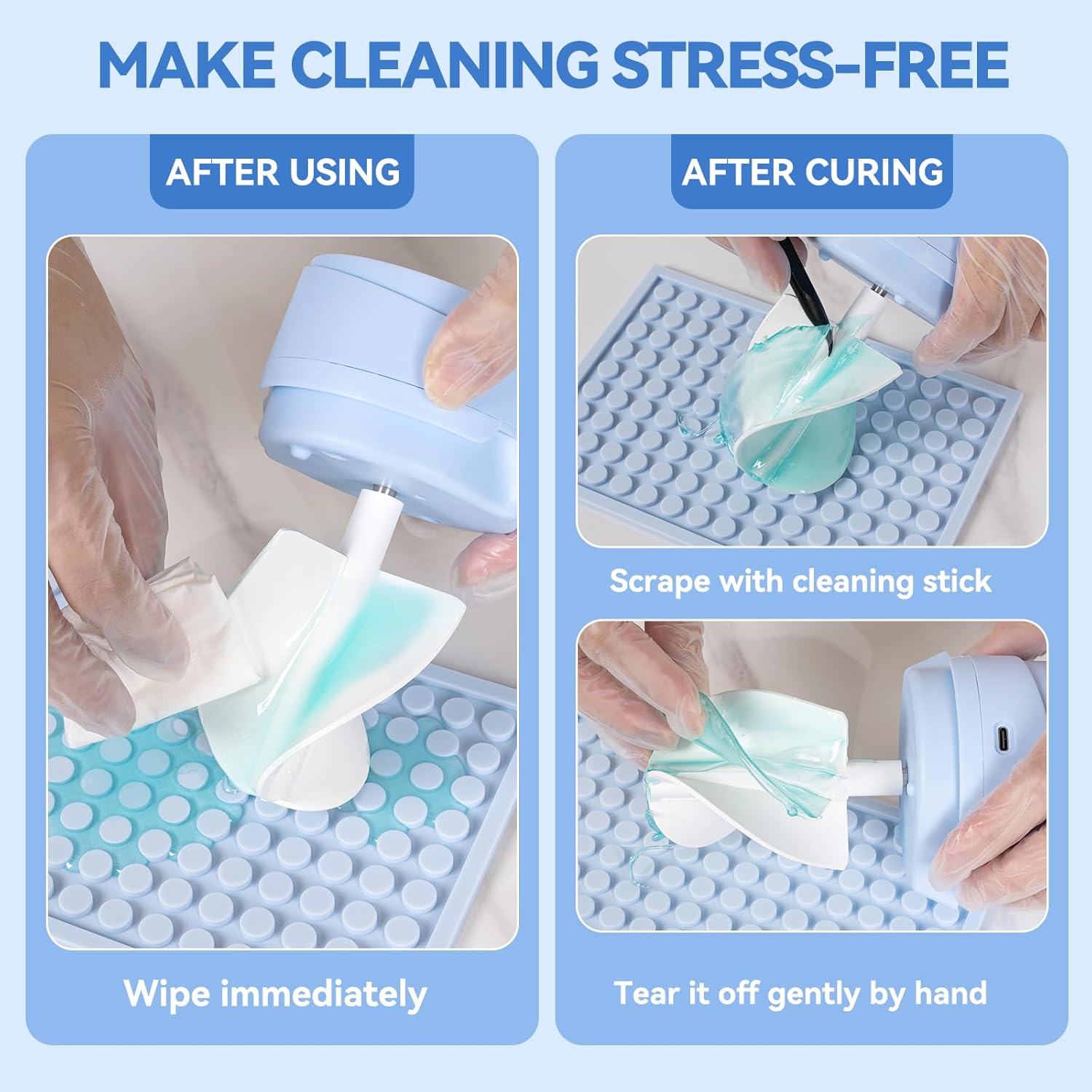 MAKE CLEANING STRESS-FREE

AFTER USING

Wipe immediately

AFTER CURING

Scrape with cleaning stick

Tear it off gently by hand