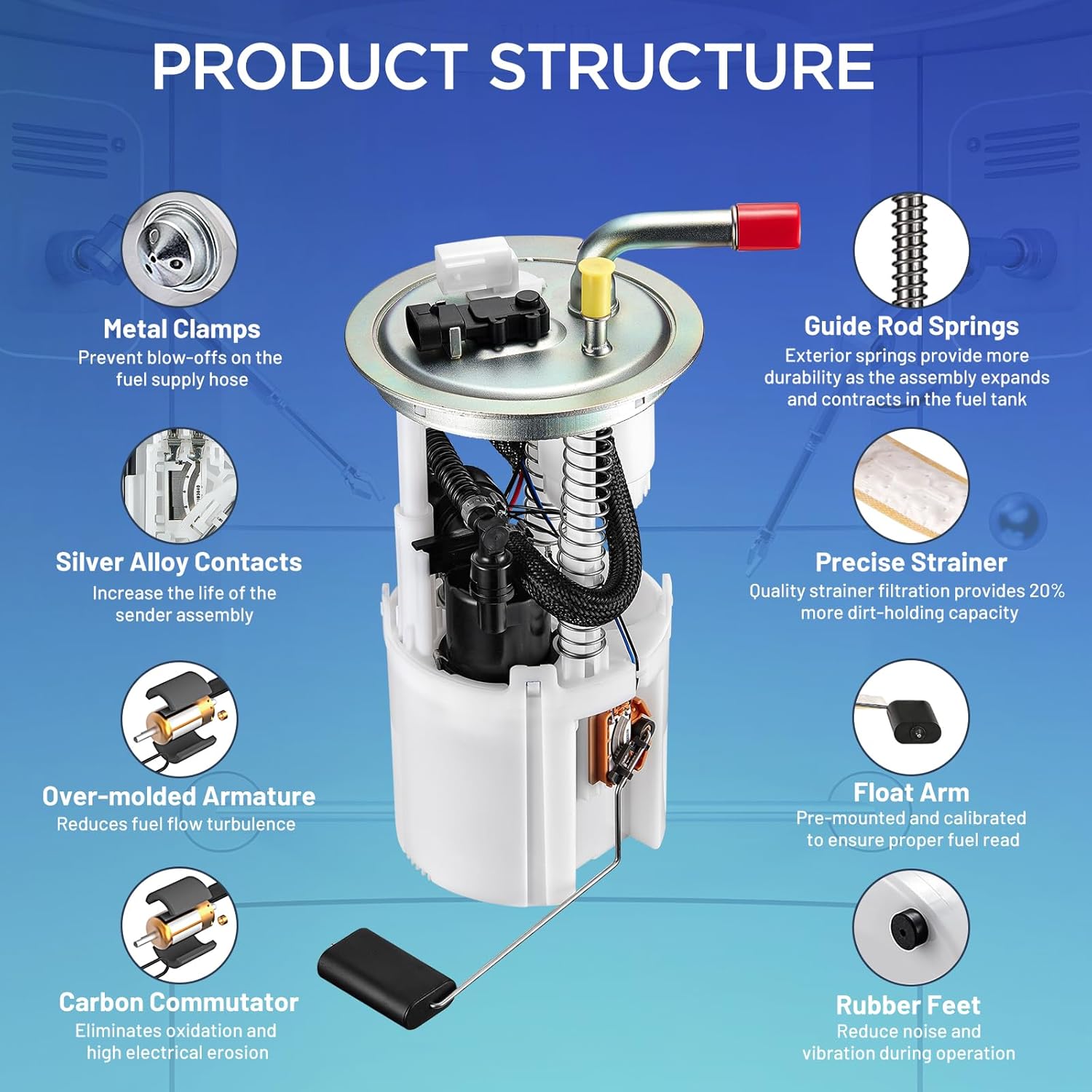 PRODUCT STRUCTURE

Metal Clamps
Prevent blow-offs on the fuel supply hose

Silver Alloy Contacts
Increase the life of the sender assembly

Over-molded Armature
Reduces fuel flow turbulence

Carbon Commutator
Eliminates oxidation and high electrical erosion

Guide Rod Springs
Exterior springs provide more durability as the assembly expands and contracts in the fuel tank

Precise Strainer
Quality strainer filtration provides 20% more dirt-holding capacity

Float Arm
Pre-mounted and calibrated to ensure proper fuel read

Rubber Feet
Reduce noise and vibration during operation