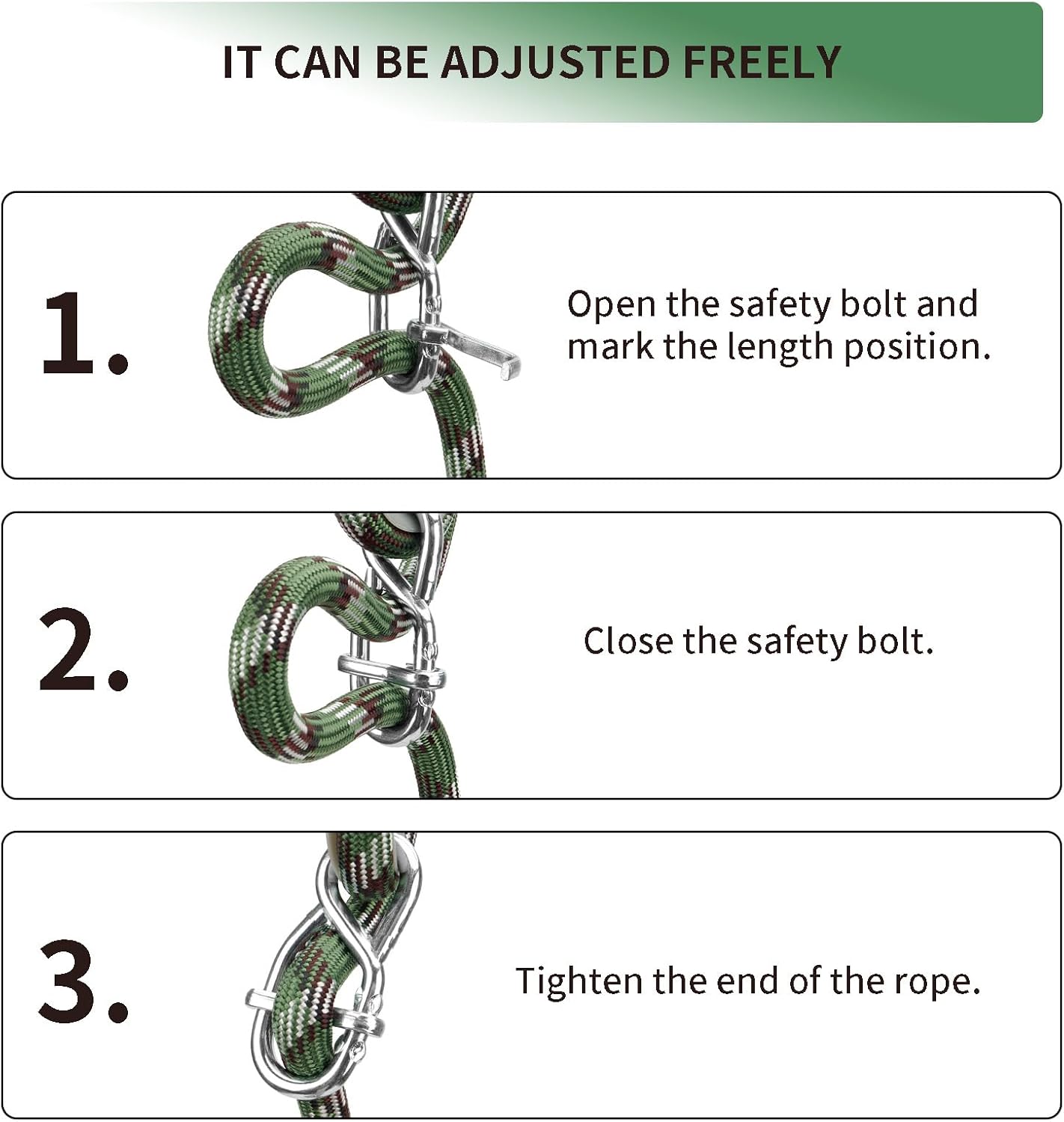 IT CAN BE ADJUSTED FREELY

1.

Open the safety bolt and mark the length position.

2.

Close the safety bolt.

3.

Tighten the end of the rope.