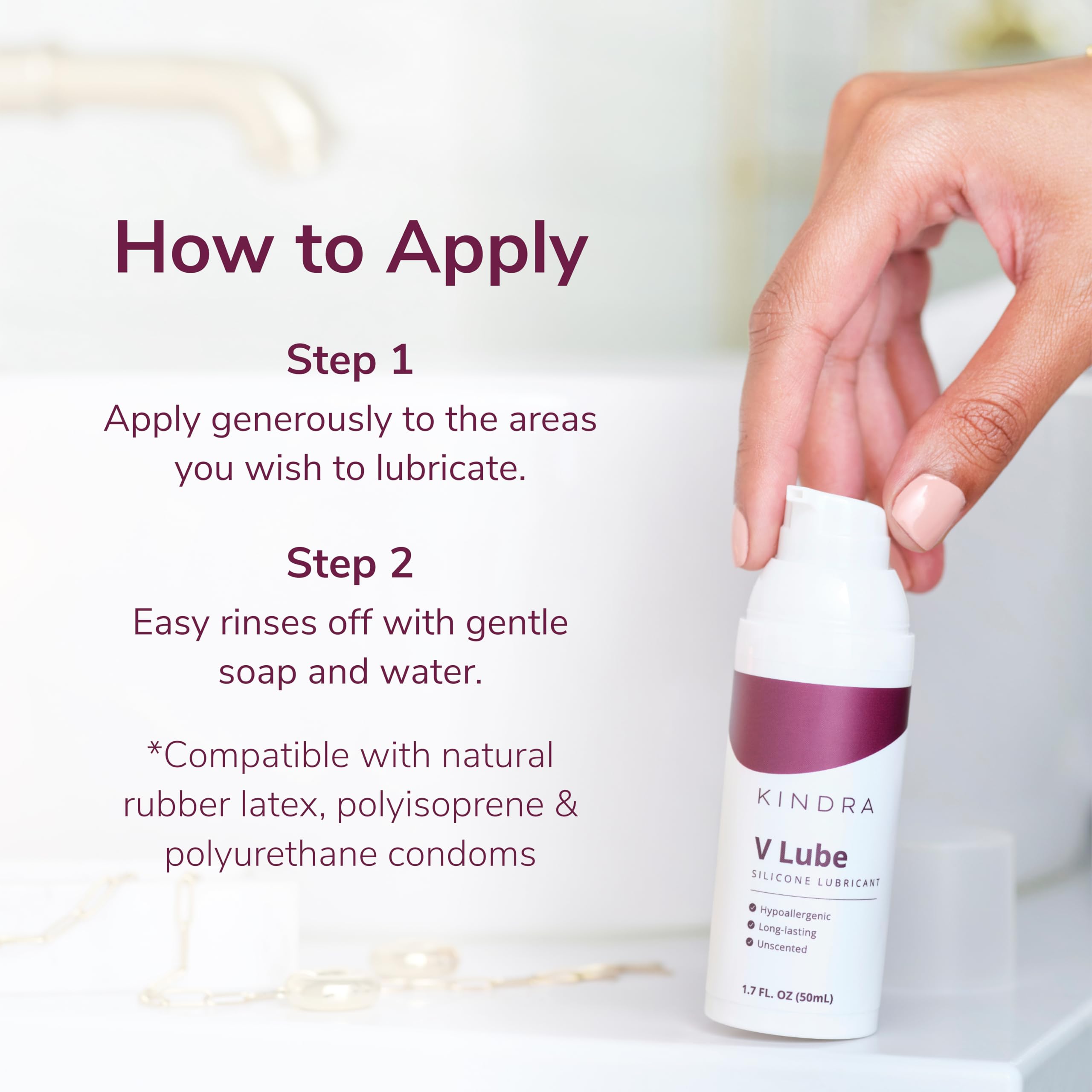 How to Apply

Step 1
Apply generously to the areas you wish to lubricate.

Step 2
Easy rinses off with gentle soap and water.

*Compatible with natural rubber latex, polyisoprene & polyurethane condoms

KINDRA

V Lube
SILICONE LUBRICANT

Hypoallergenic
Long-lasting
Unscented

1.7 FL. OZ (50mL)