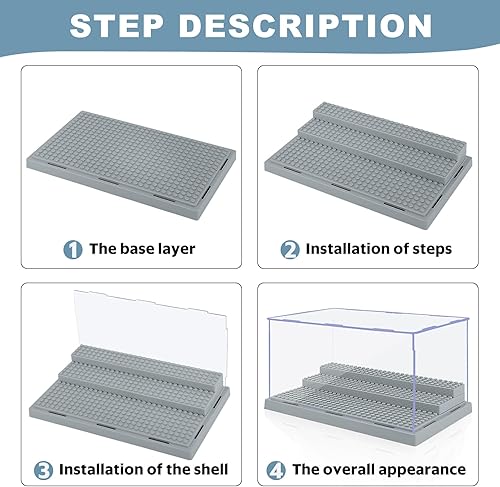 STEP DESCRIPTION

1 The base layer

2 Installation of steps

3 Installation of the shell

4 The overall appearance