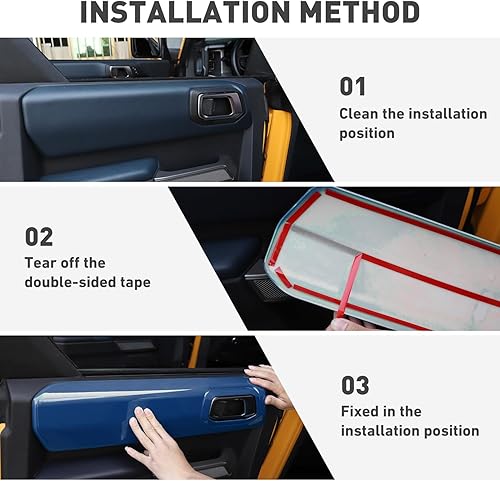 INSTALLATION METHOD

01
Clean the installation position

02
Tear off the double-sided tape

03
Fixed in the installation position