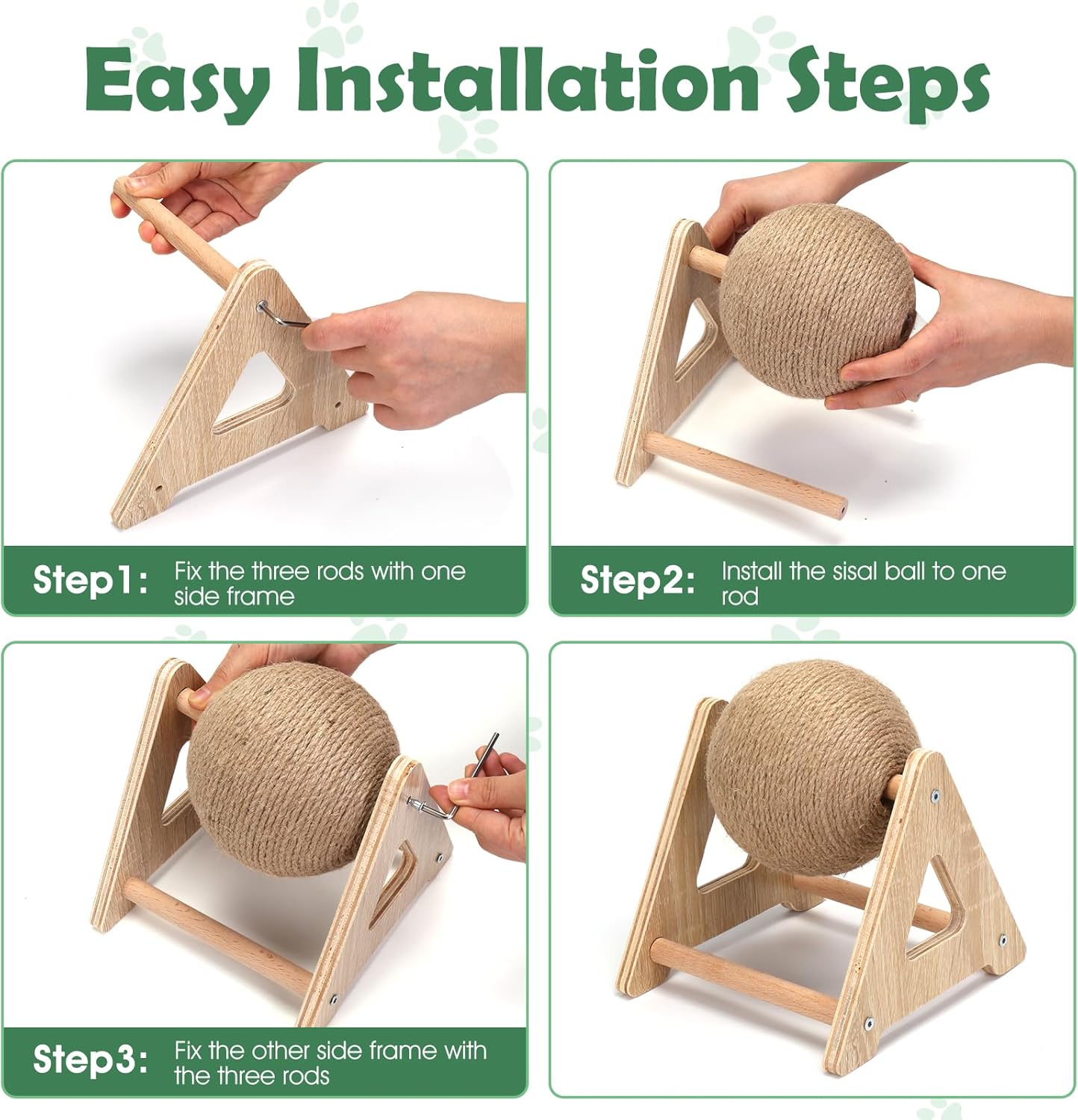 Easy Installation Steps

Step1: Fix the three rods with one side frame

Step2: Install the sisal ball to one rod

Step3: Fix the other side frame with the three rods