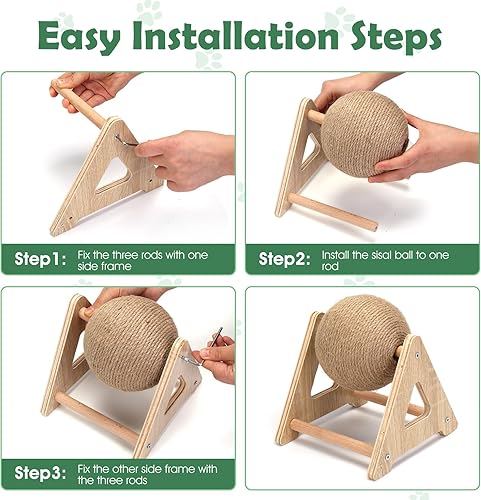 Easy Installation Steps

Step1: Fix the three rods with one side frame

Step2: Install the sisal ball to one rod

Step3: Fix the other side frame with the three rods