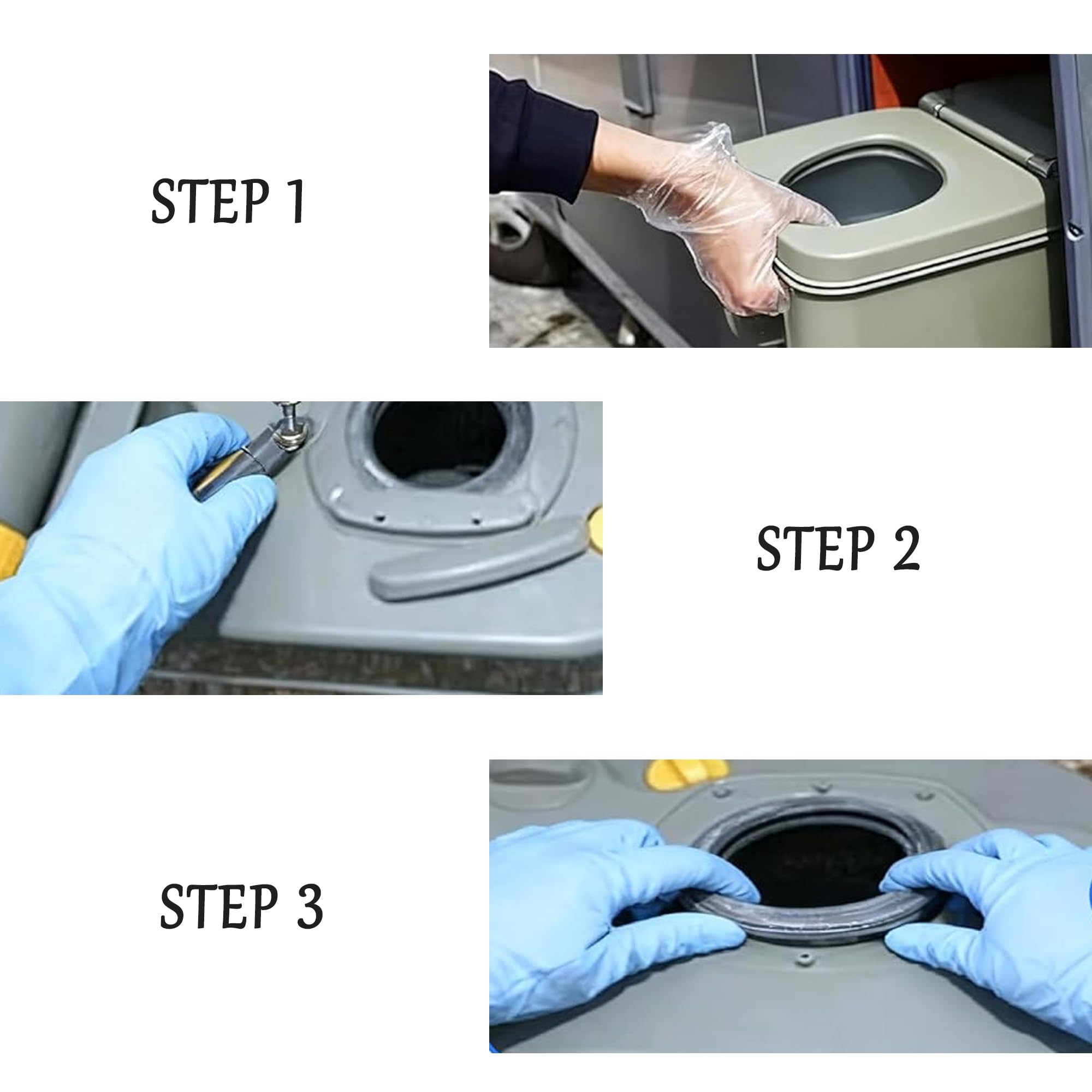 STEP 1

STEP 2

STEP 3