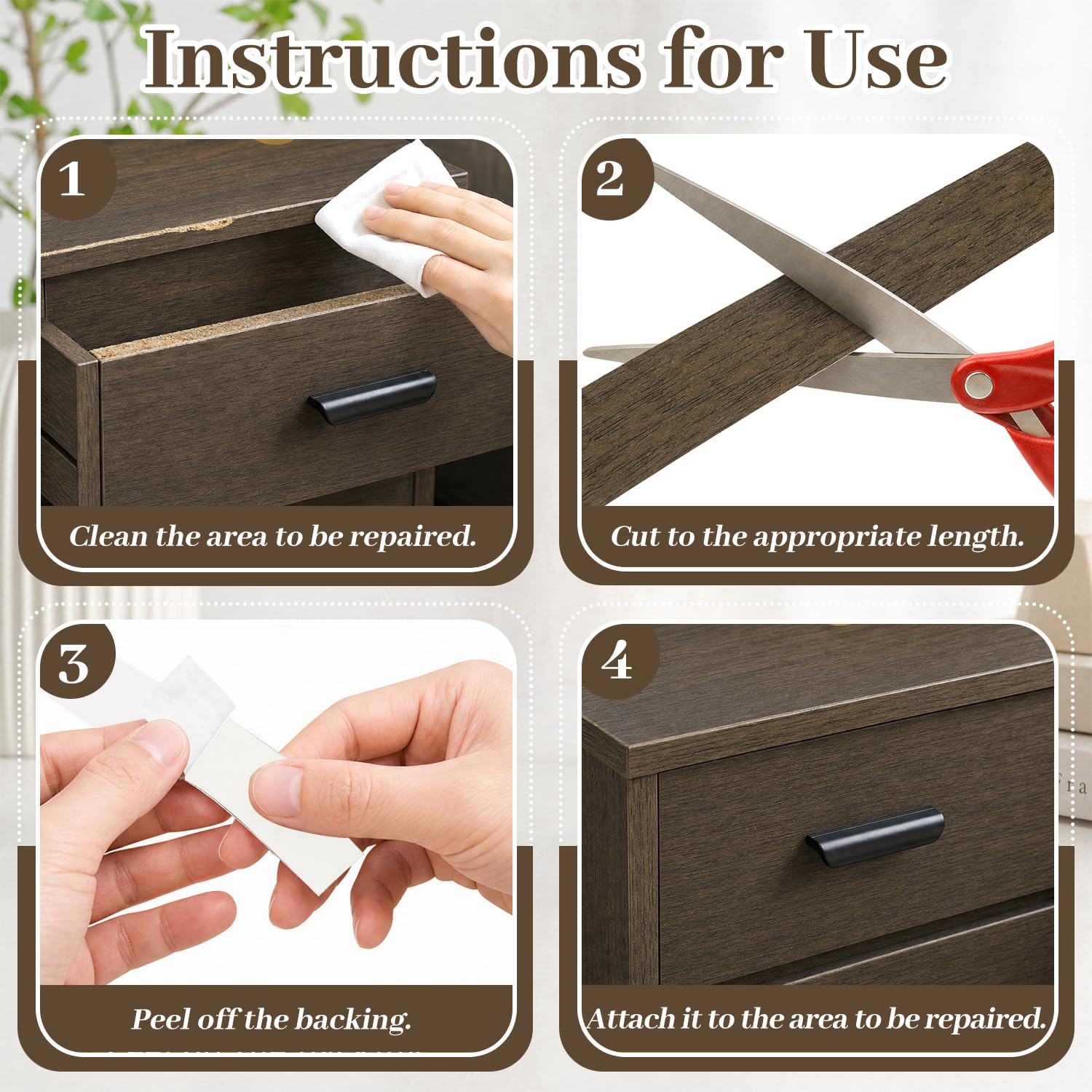 Instructions for Use

1

Clean the area to be repaired.

2

Cut to the appropriate length.

3

Peel off the backing.

4

Attach it to the area to be repaired.