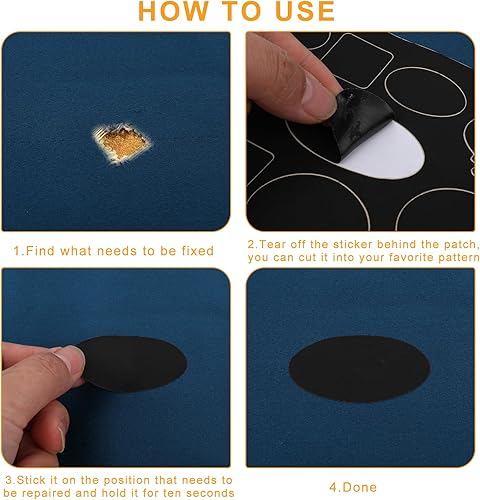 HOW TO USE

1.Find what needs to be fixed

2.Tear off the sticker behind the patch, you can cut it into your favorite pattern

3.Stick it on the position that needs to be repaired and hold it for ten seconds

4.Done