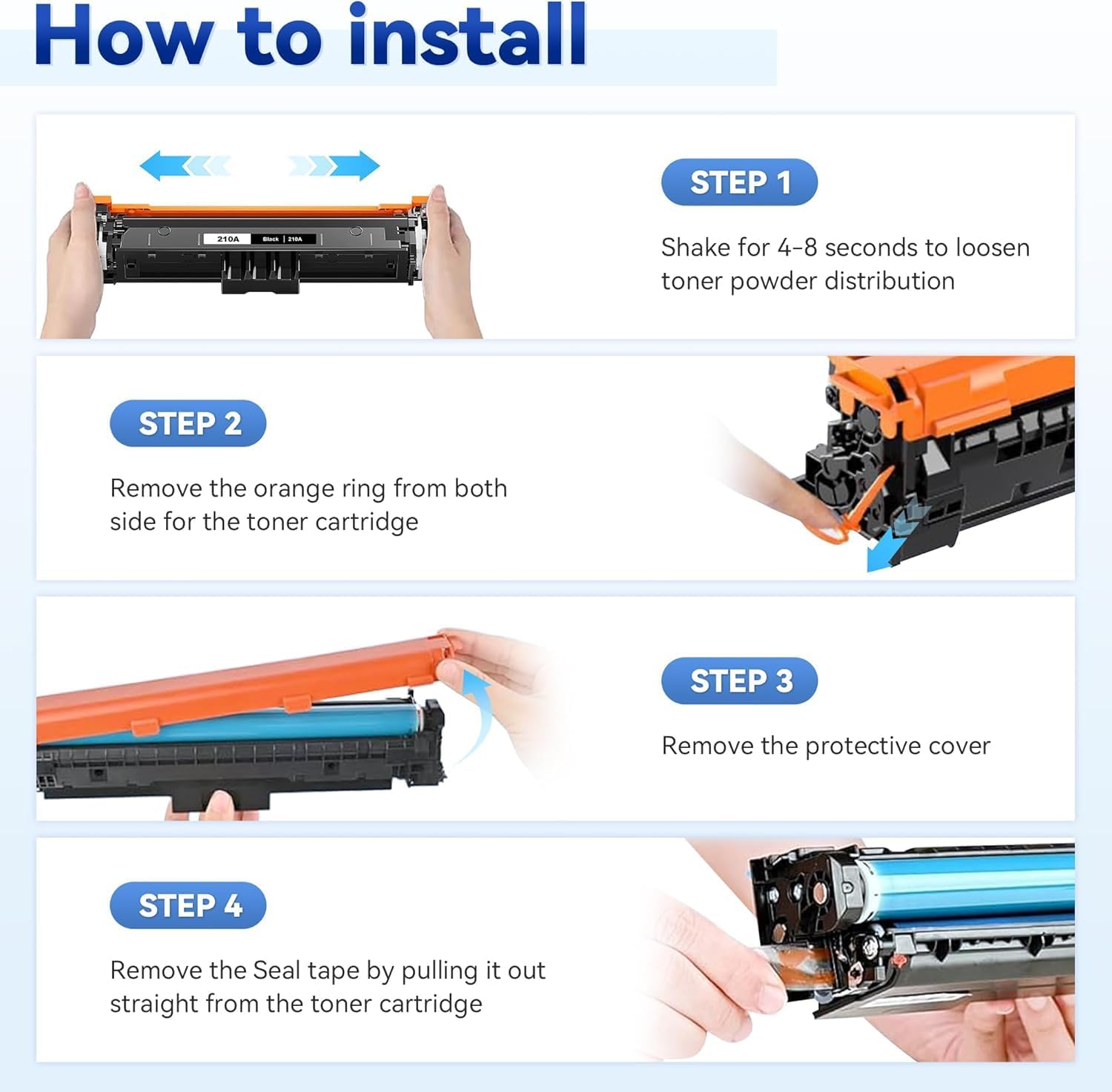 How to install

210A Black | 210A

STEP 1

Shake for 4-8 seconds to loosen toner powder distribution

STEP 2

Remove the orange ring from both side for the toner cartridge

STEP 3

Remove the protective cover

STEP 4

Remove the Seal tape by pulling it out straight from the toner cartridge