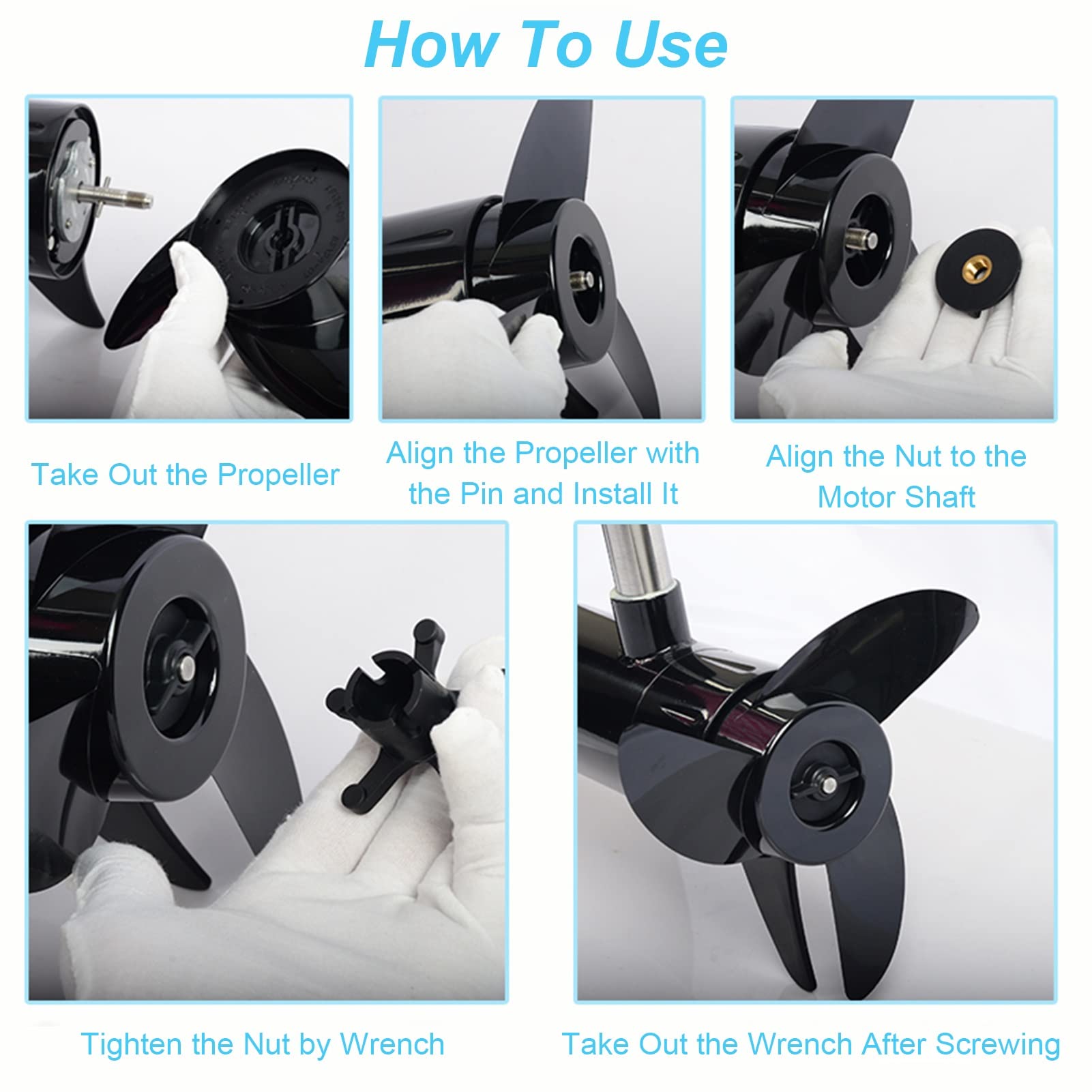 How To Use

Take Out the Propeller

Align the Propeller with the Pin and Install It

Align the Nut to the Motor Shaft

Tighten the Nut by Wrench

Take Out the Wrench After Screwing