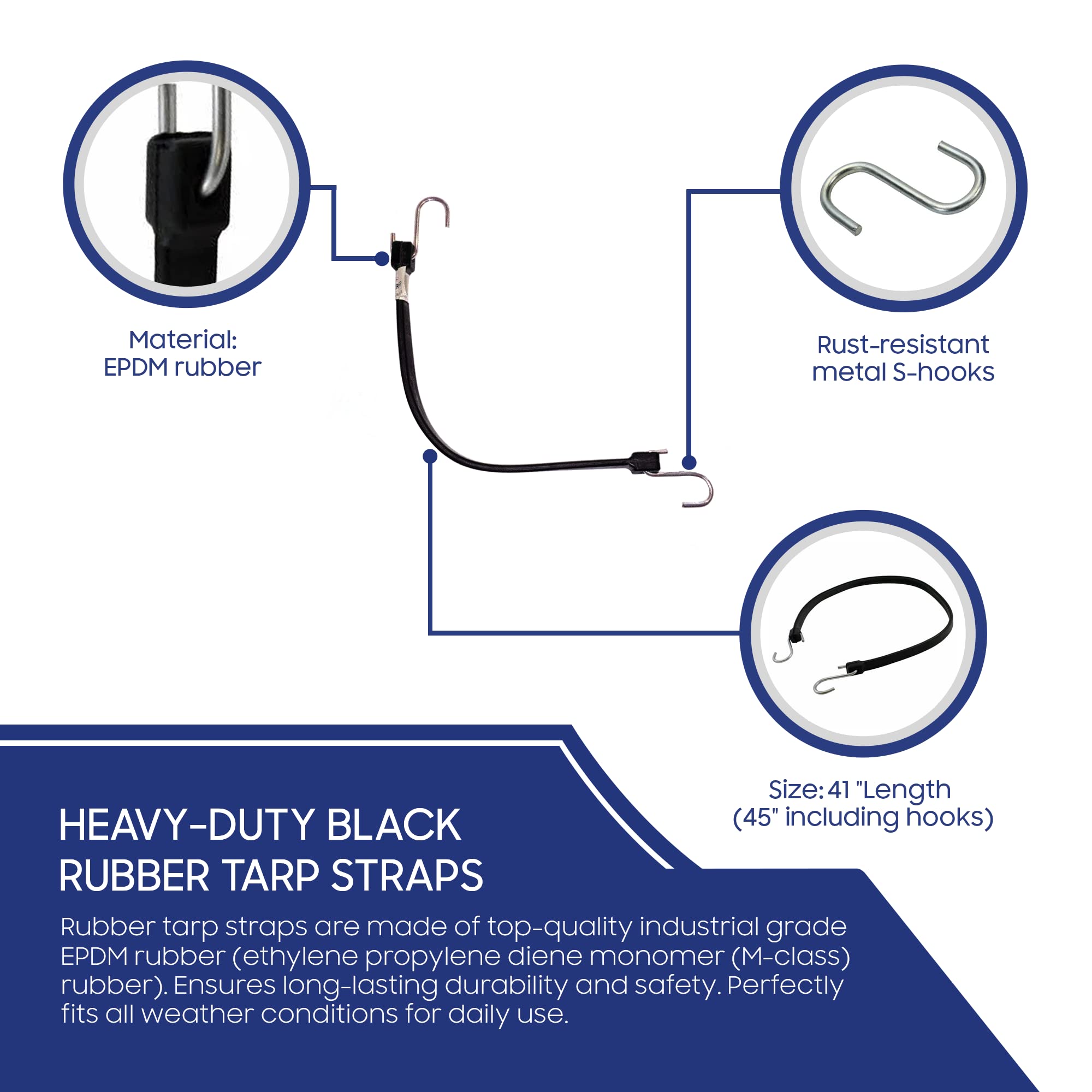 Material:
EPDM rubber

Rust-resistant
metal S-hooks

Size: 41 "Length
(45" including hooks)

HEAVY-DUTY BLACK
RUBBER TARP STRAPS

Rubber tarp straps are made of top-quality industrial grade EPDM rubber (ethylene propylene diene monomer (M-class) rubber). Ensures long-lasting durability and safety. Perfectly fits all weather conditions for daily use.