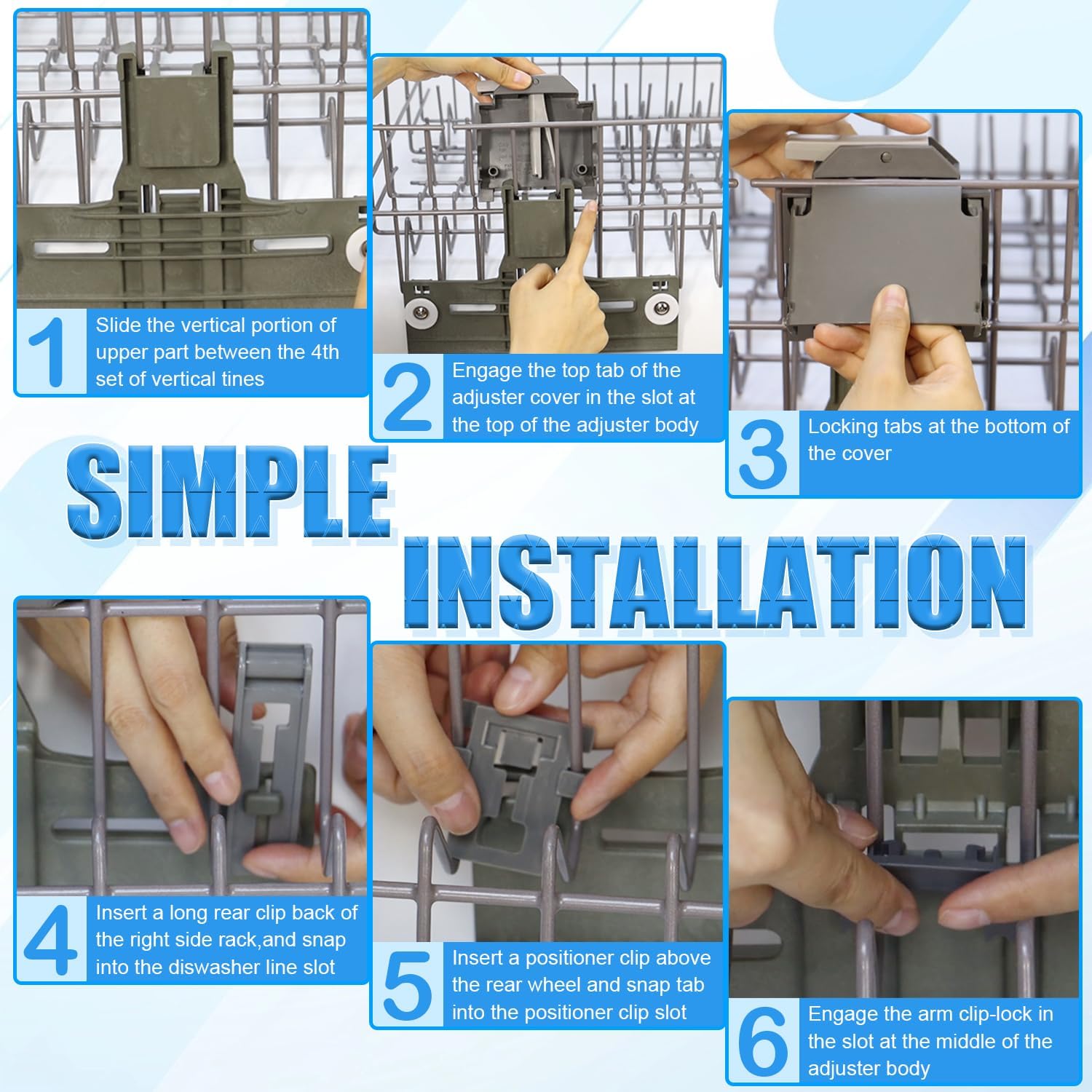 1 Slide the vertical portion of upper part between the 4th set of vertical tines

2 Engage the top tab of the adjuster cover in the slot at the top of the adjuster body

3 Locking tabs at the bottom of the cover

SIMPLE INSTALLATION

4 Insert a long rear clip back of the right side rack,and snap into the diswasher line slot

5 Insert a positioner clip above the rear wheel and snap tab into the positioner clip slot

6 Engage the arm clip-lock in the slot at the middle of the adjuster body