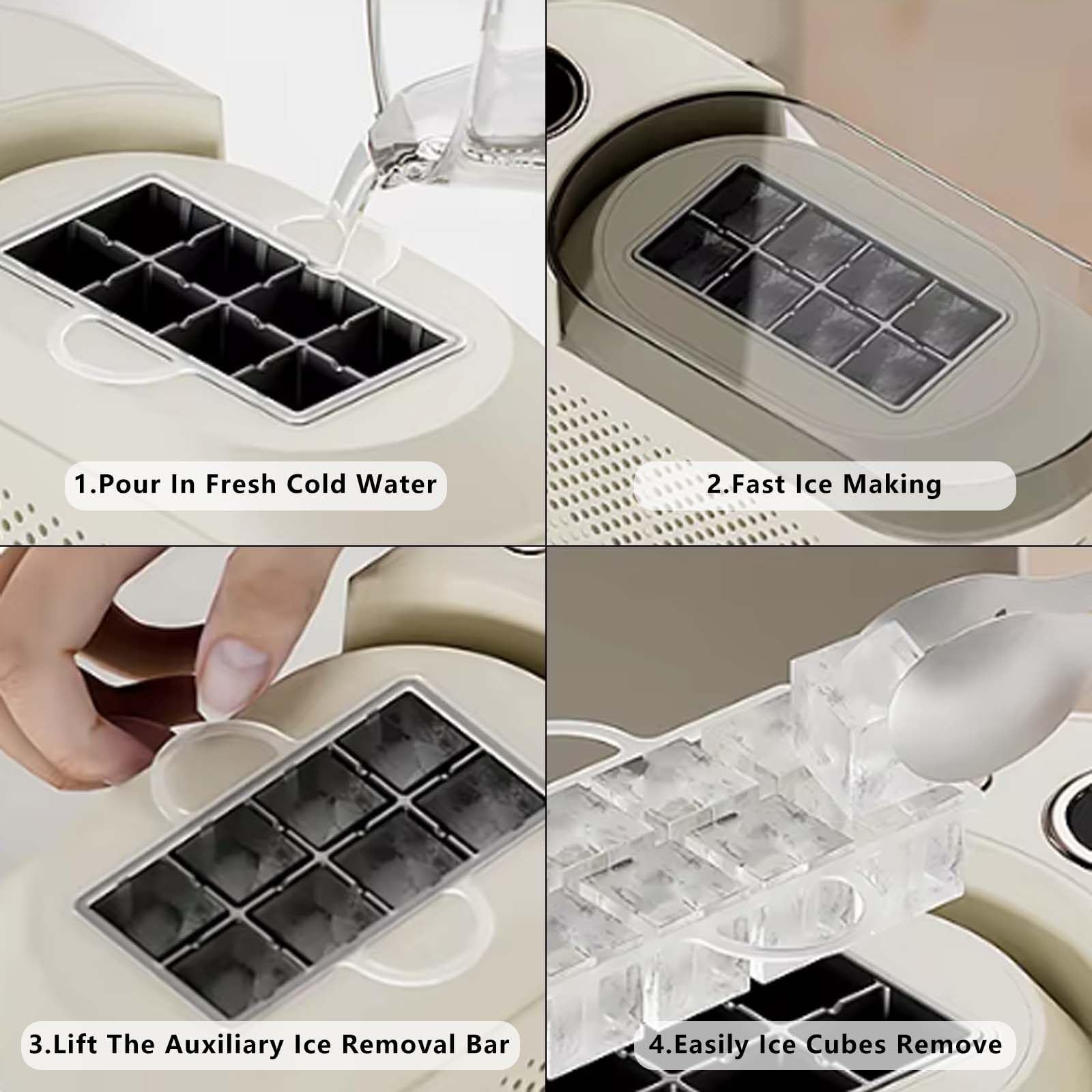 1.Pour In Fresh Cold Water

2.Fast Ice Making

3.Lift The Auxiliary Ice Removal Bar

4.Easily Ice Cubes Remove