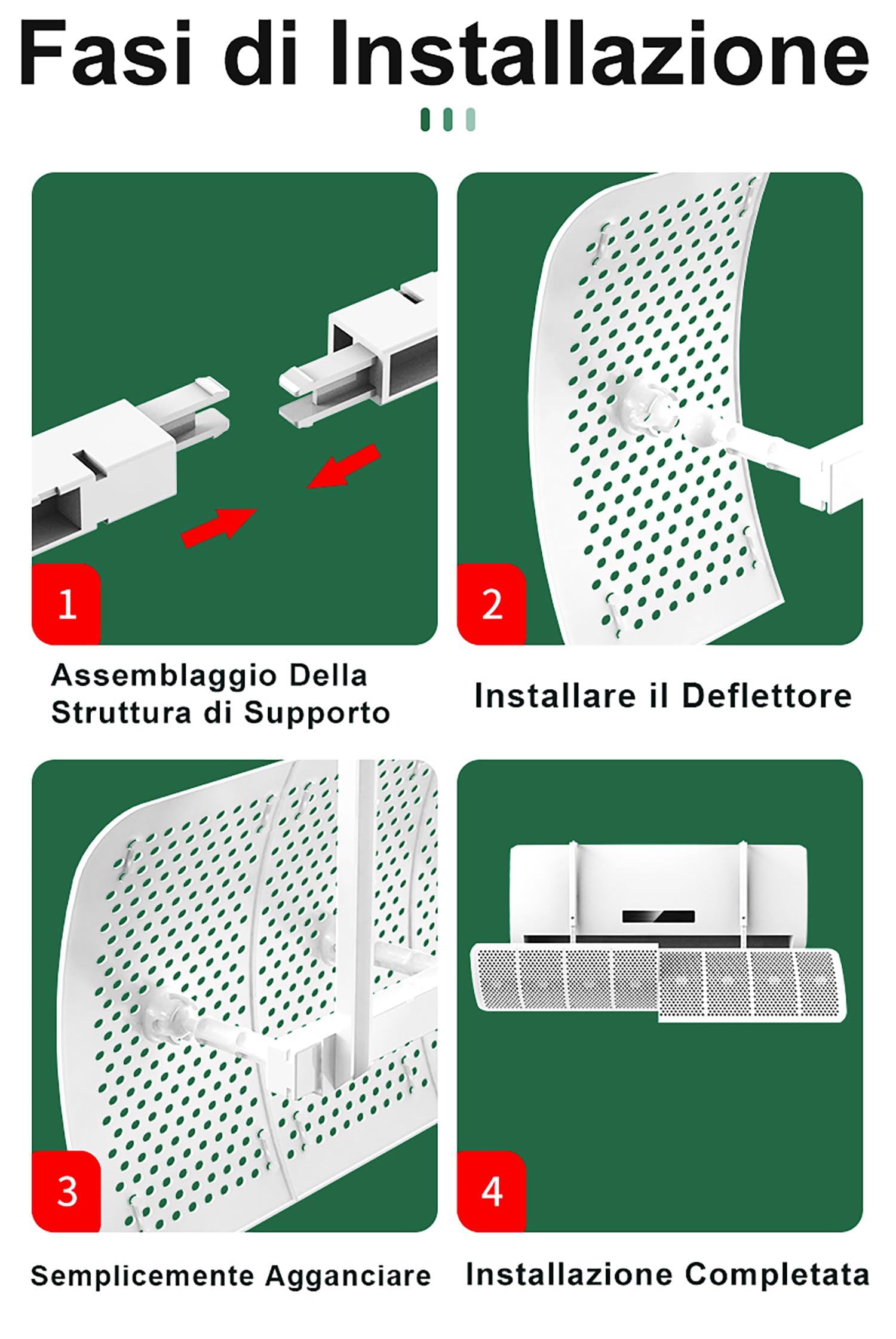 Fasi di Installazione

1

Assemblaggio Della Struttura di Supporto

2

Installare il Deflettore

3

Semplicemente Agganciare

4

Installazione Completata