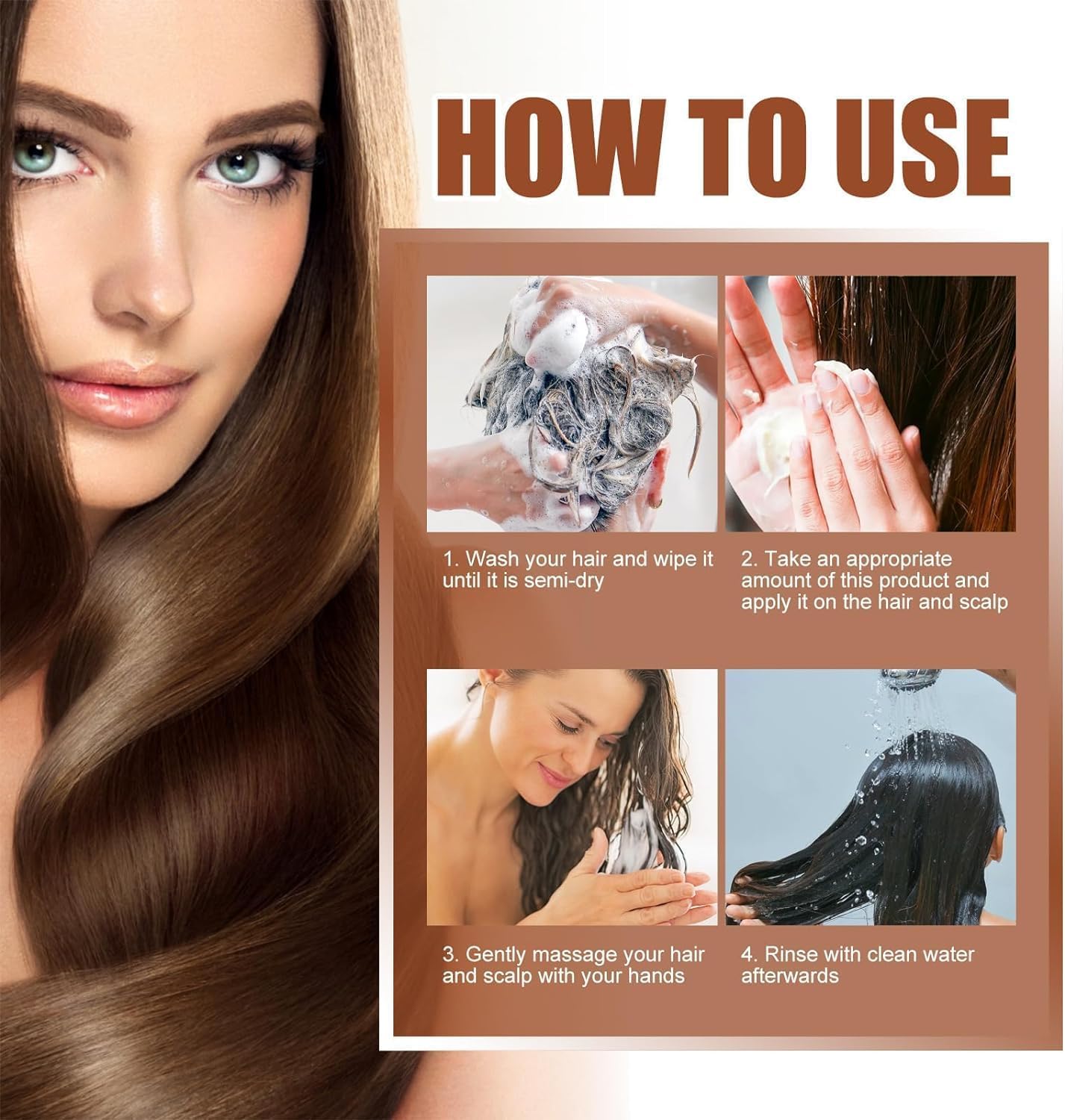 HOW TO USE

1. Wash your hair and wipe it until it is semi-dry

2. Take an appropriate amount of this product and apply it on the hair and scalp

3. Gently massage your hair and scalp with your hands

4. Rinse with clean water afterwards