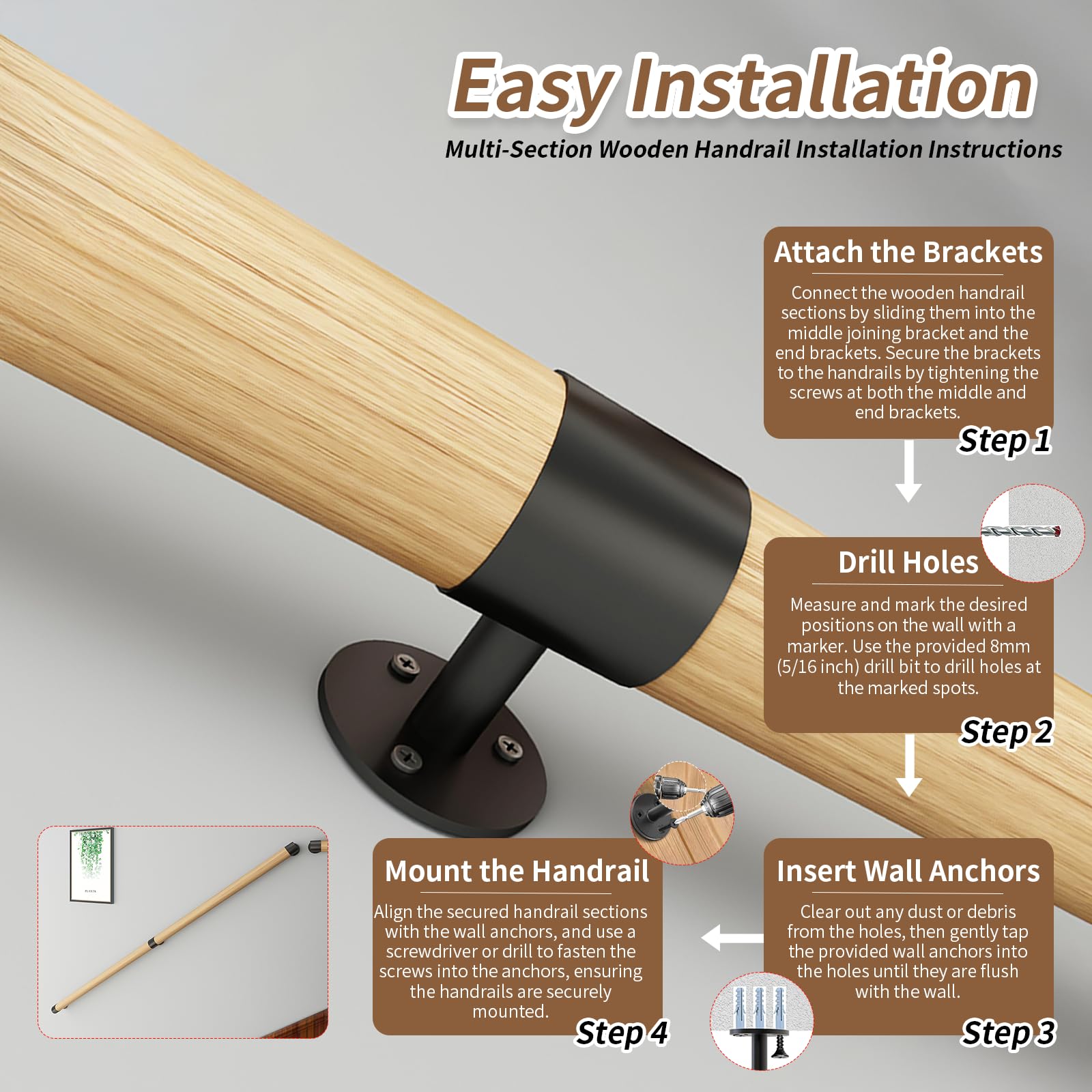 Easy Installation

Multi-Section Wooden Handrail Installation Instructions

Attach the Brackets

Connect the wooden handrail sections by sliding them into the middle joining bracket and the end brackets. Secure the brackets to the handrails by tightening the screws at both the middle and end brackets.

Step 1

Drill Holes

Measure and mark the desired positions on the wall with a marker. Use the provided 8mm (5/16 inch) drill bit to drill holes at the marked spots.

Step 2

Insert Wall Anchors

Clear out any dust or debris from the holes, then gently tap the provided wall anchors into the holes until they are flush with the wall.

Step 3

Mount the Handrail

Align the secured handrail sections with the wall anchors, and use a screwdriver or drill to fasten the screws into the anchors, ensuring the handrails are securely mounted.

Step 4

PLANTS