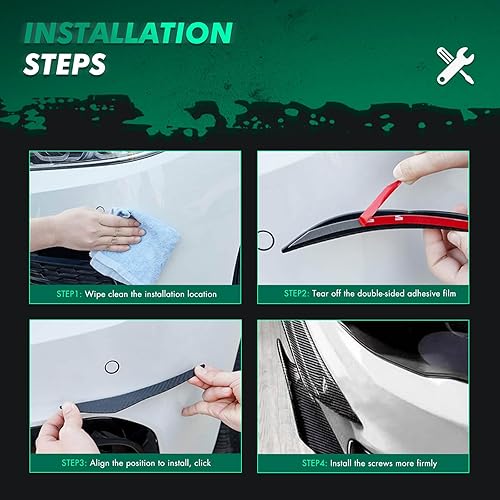 INSTALLATION
STEPS

STEP1: Wipe clean the installation location

STEP2: Tear off the double-sided adhesive film

STEP3: Align the position to install, click

STEP4: Install the screws more firmly