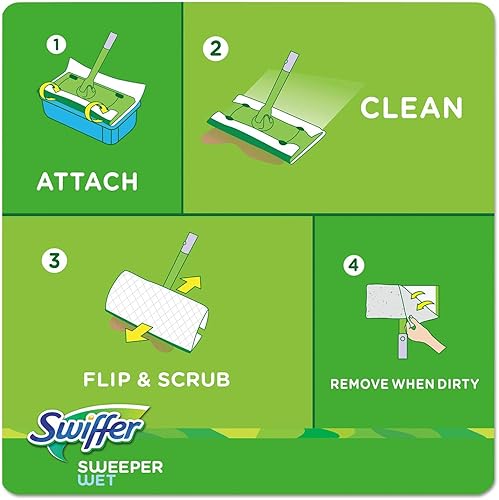 1
ATTACH

2
CLEAN

3
FLIP & SCRUB

4
REMOVE WHEN DIRTY

Swiffer
SWEEPER
WET