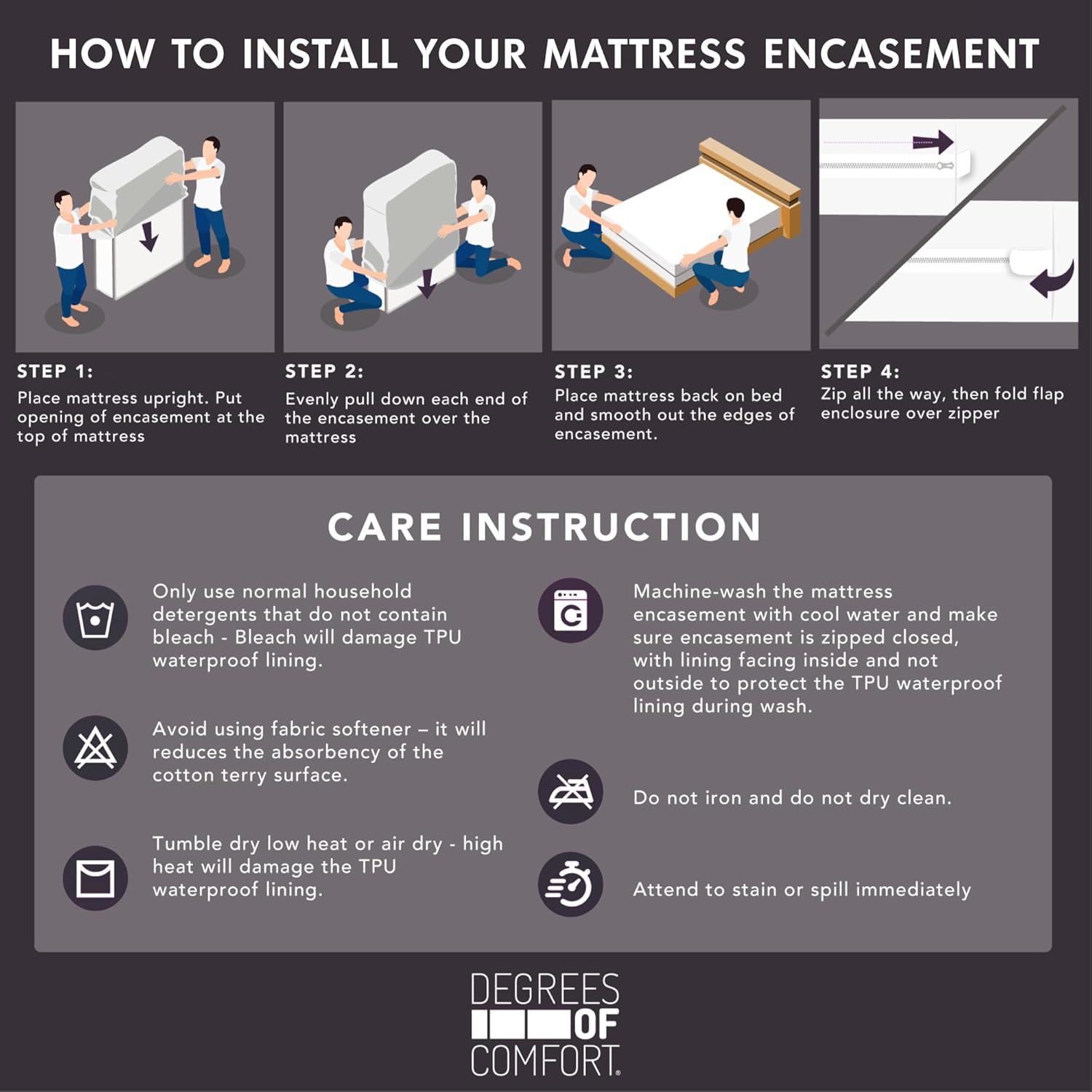 HOW TO INSTALL YOUR MATTRESS ENCASEMENT

STEP 1:
Place mattress upright. Put opening of encasement at the top of mattress

STEP 2:
Evenly pull down each end of the encasement over the mattress

STEP 3:
Place mattress back on bed and smooth out the edges of encasement.

STEP 4:
Zip all the way, then fold flap enclosure over zipper

CARE INSTRUCTION

Only use normal household detergents that do not contain bleach - Bleach will damage TPU waterproof lining.

Avoid using fabric softener – it will reduces the absorbency of the cotton terry surface.

Tumble dry low heat or air dry - high heat will damage the TPU waterproof lining.

Machine-wash the mattress encasement with cool water and make sure encasement is zipped closed, with lining facing inside and not outside to protect the TPU waterproof lining during wash.

Do not iron and do not dry clean.

Attend to stain or spill immediately

DEGREES OF COMFORT