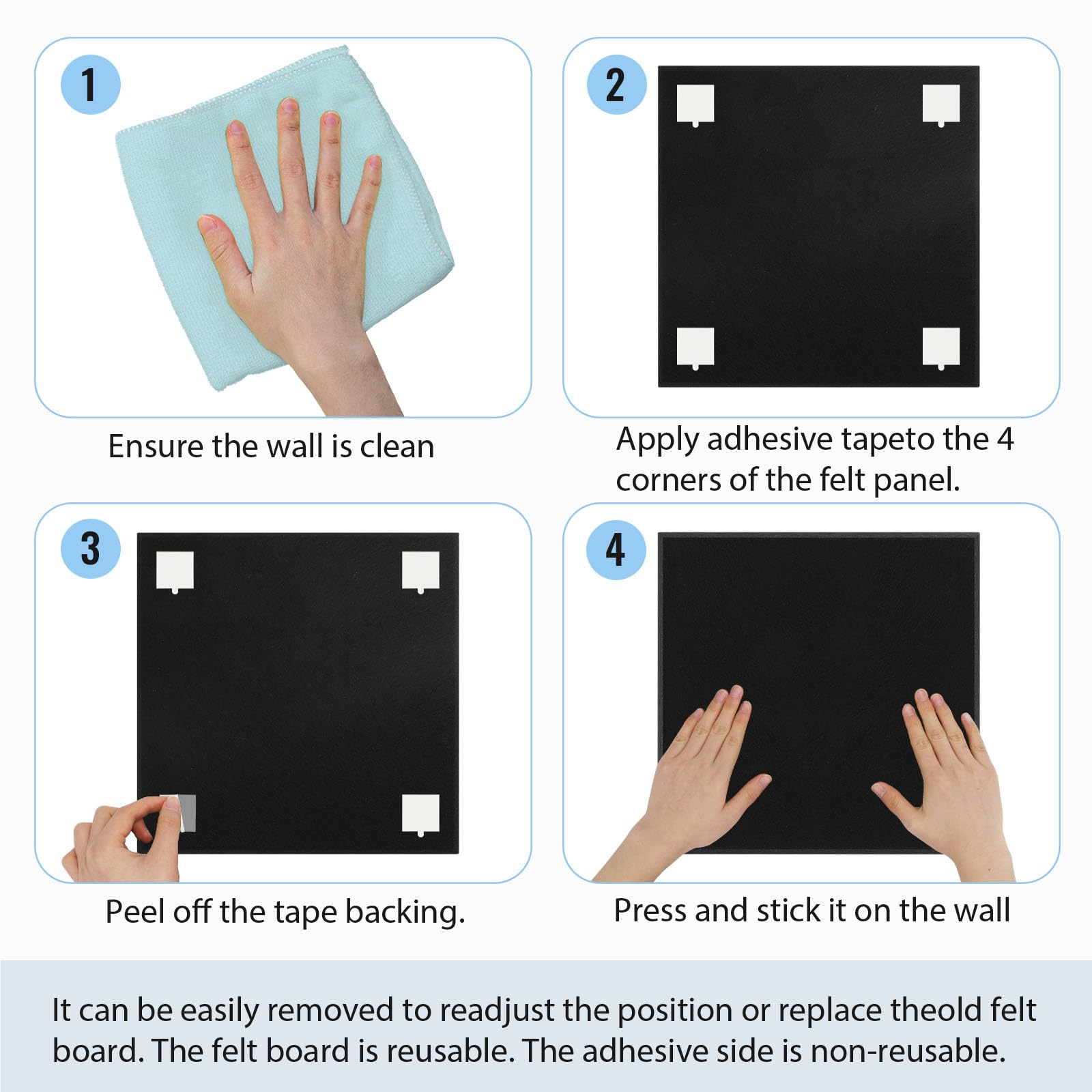 1

Ensure the wall is clean

2

Apply adhesive tapeto the 4 corners of the felt panel.

3

Peel off the tape backing.

4

Press and stick it on the wall

It can be easily removed to readjust the position or replace theold felt board. The felt board is reusable. The adhesive side is non-reusable.