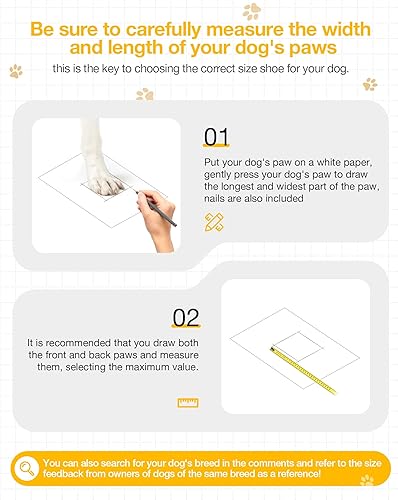 Be sure to carefully measure the width and length of your dog's paws

this is the key to choosing the correct size shoe for your dog.

01

Put your dog's paw on a white paper, gently press your dog's paw to draw the longest and widest part of the paw, nails are also included

02

It is recommended that you draw both the front and back paws and measure them, selecting the maximum value.

You can also search for your dog's breed in the comments and refer to the size feedback from owners of dogs of the same breed as a reference!