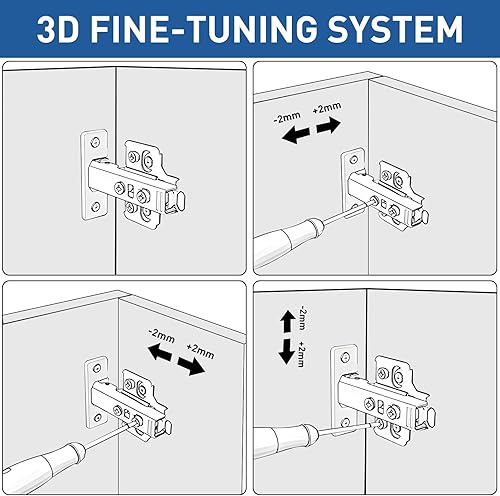 3D FINE-TUNING SYSTEM

-2mm +2mm

-2mm +2mm

-2mm +2mm