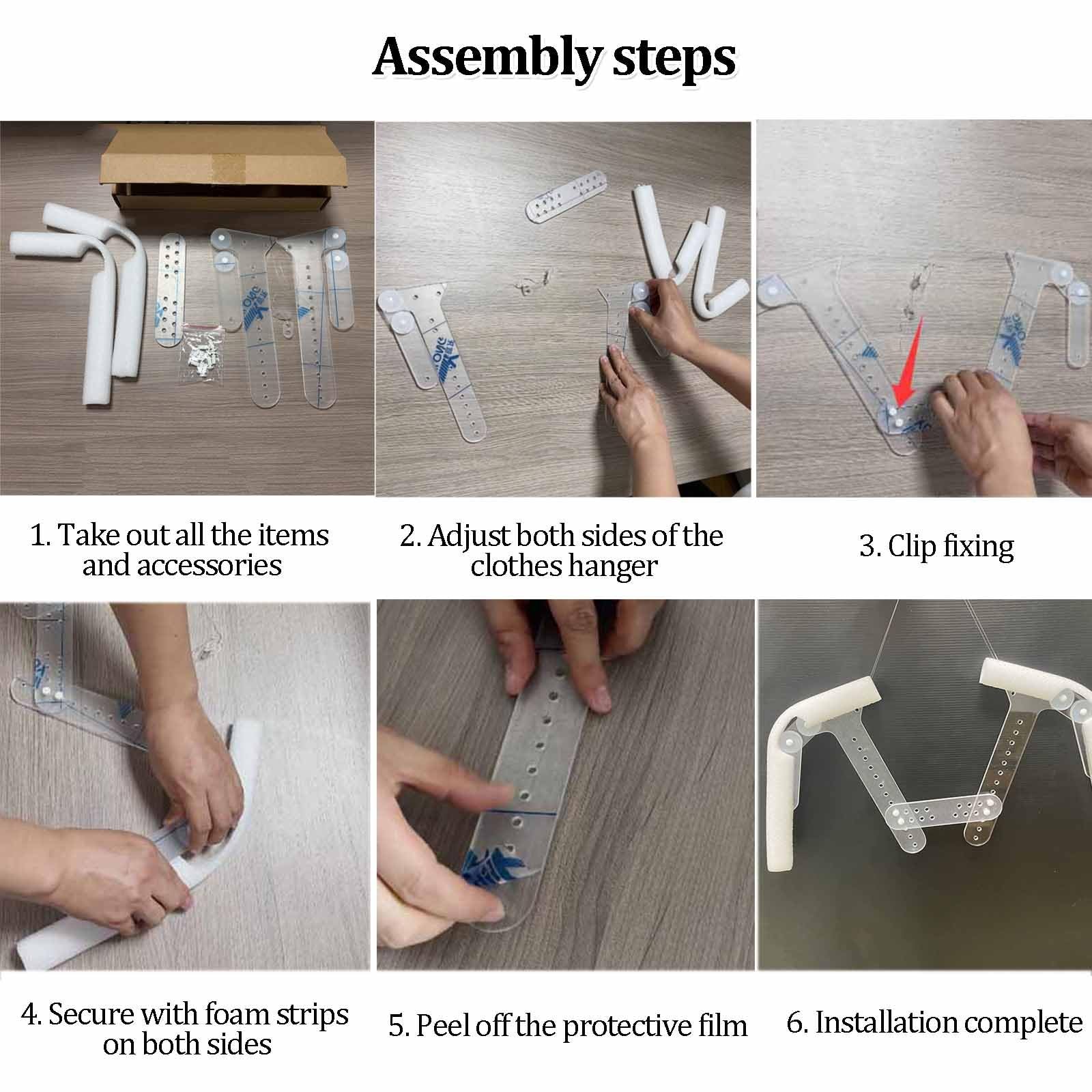 Assembly steps

1. Take out all the items and accessories

2. Adjust both sides of the clothes hanger

3. Clip fixing

4. Secure with foam strips on both sides

5. Peel off the protective film

6. Installation complete