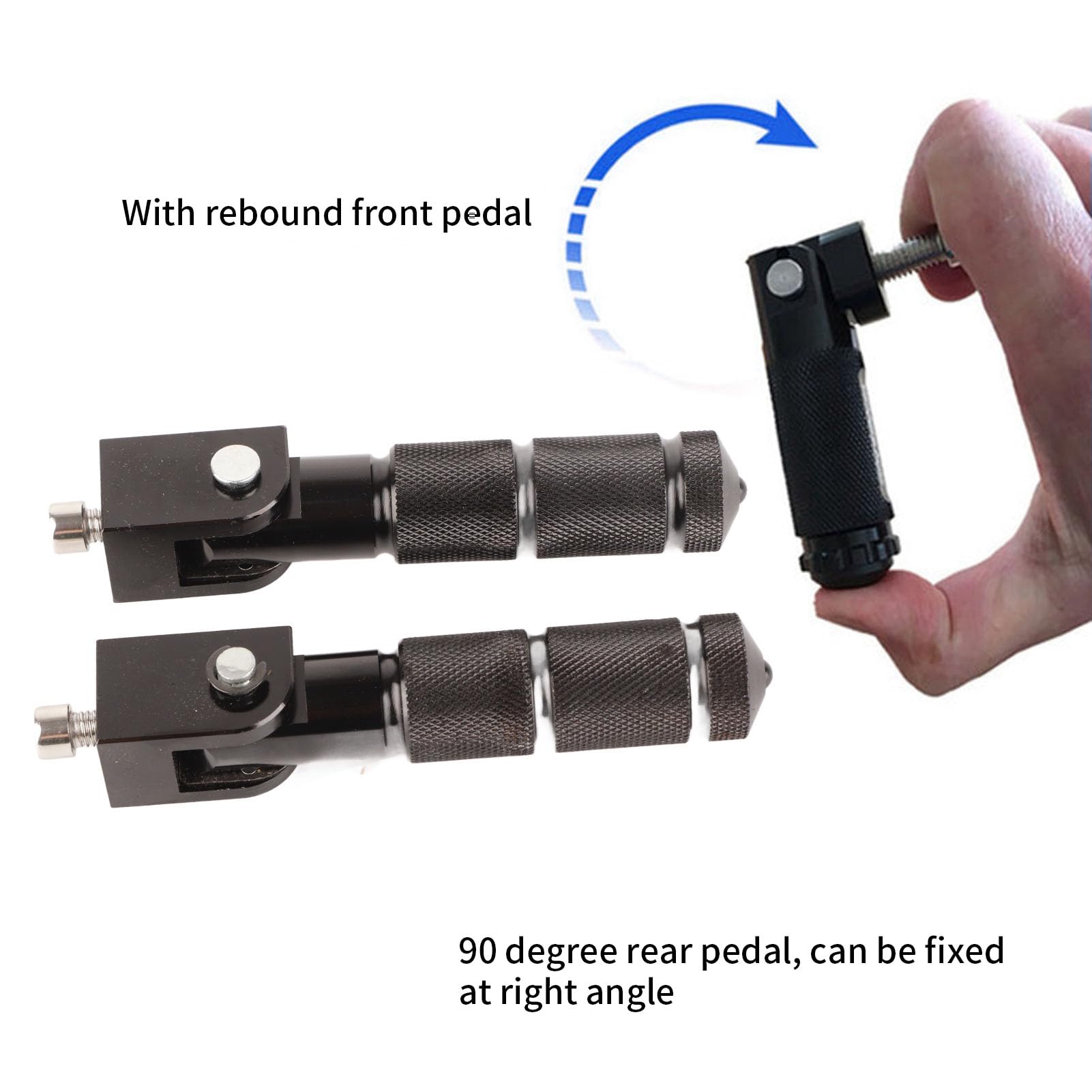 With rebound front pedal

90 degree rear pedal, can be fixed at right angle