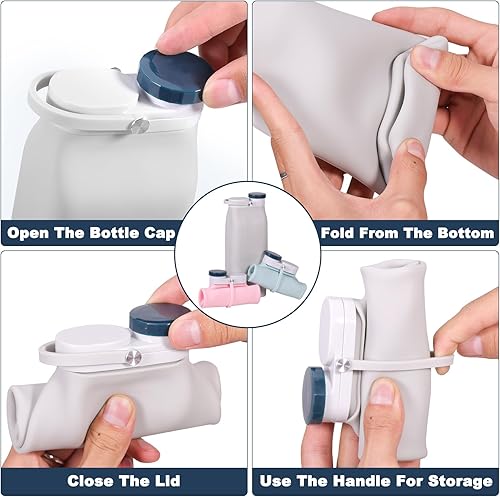 Open The Bottle Cap

Fold From The Bottom

Close The Lid

Use The Handle For Storage