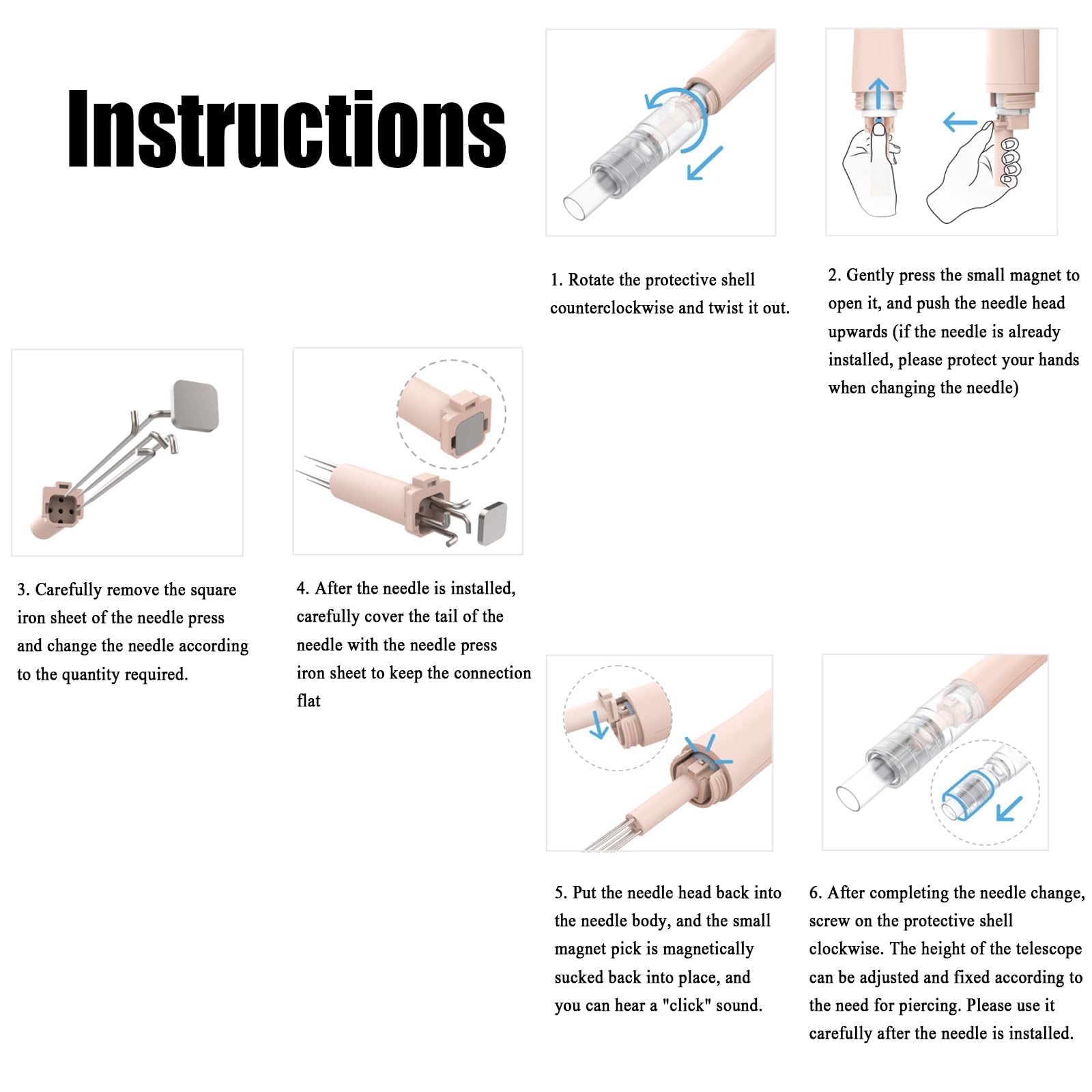 Instructions

1. Rotate the protective shell counterclockwise and twist it out.

2. Gently press the small magnet to open it, and push the needle head upwards (if the needle is already installed, please protect your hands when changing the needle)

3. Carefully remove the square iron sheet of the needle press and change the needle according to the quantity required.

4. After the needle is installed, carefully cover the tail of the needle with the needle press iron sheet to keep the connection flat

5. Put the needle head back into the needle body, and the small magnet pick is magnetically sucked back into place, and you can hear a "click" sound.

6. After completing the needle change, screw on the protective shell clockwise. The height of the telescope can be adjusted and fixed according to the need for piercing. Please use it carefully after the needle is installed.