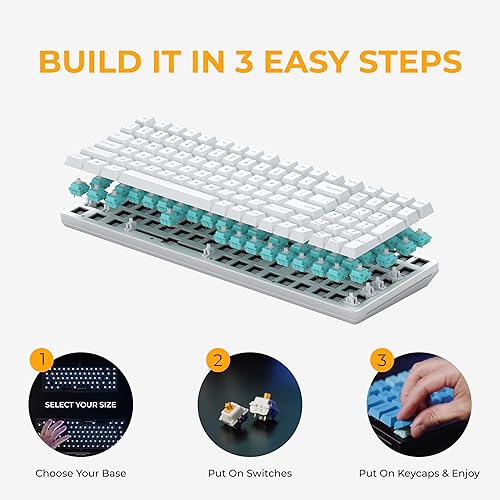 BUILD IT IN 3 EASY STEPS

1
SELECT YOUR SIZE
Choose Your Base

2
Put On Switches

3
Put On Keycaps & Enjoy