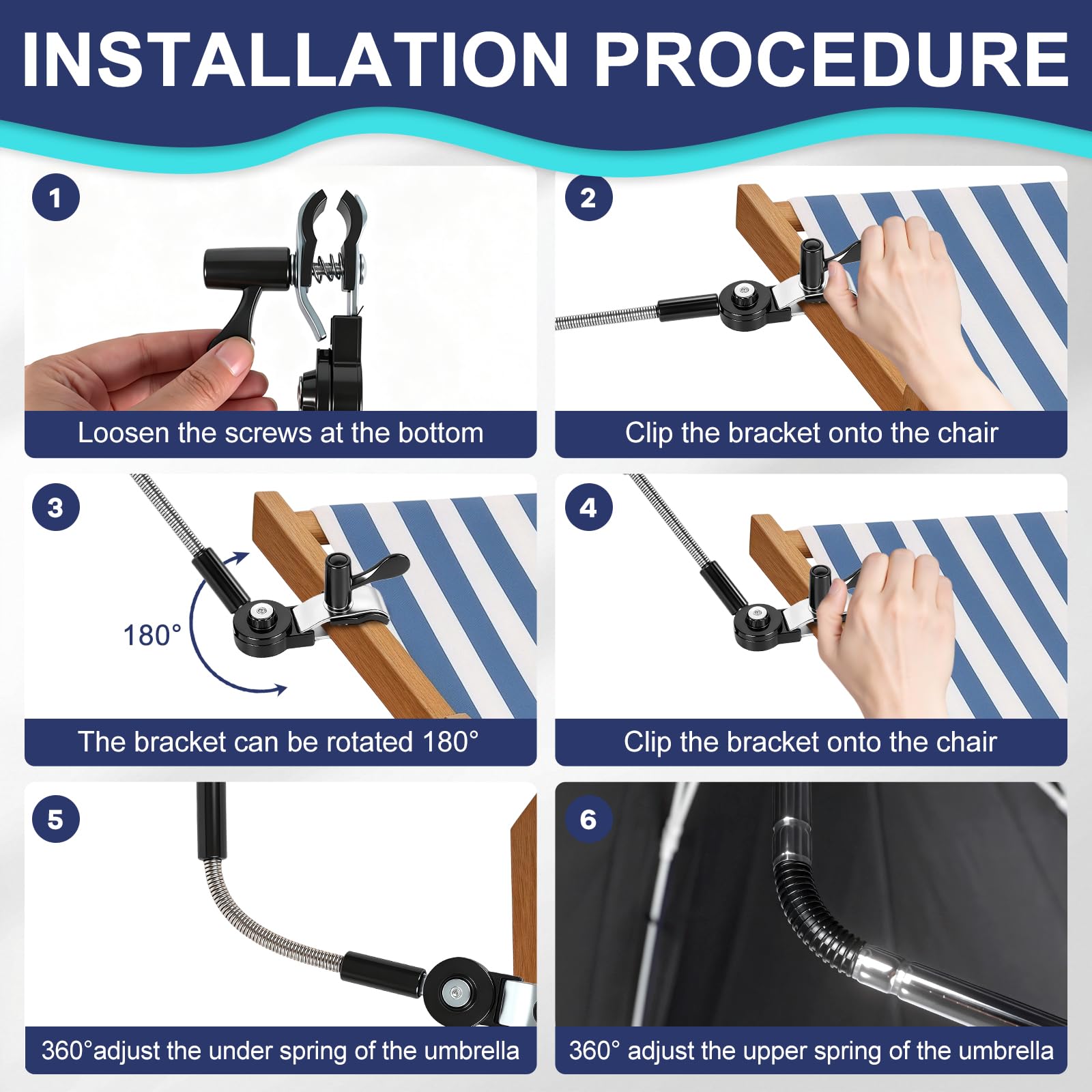 INSTALLATION PROCEDURE

1

Loosen the screws at the bottom

2

Clip the bracket onto the chair

3

180°

The bracket can be rotated 180°

4

Clip the bracket onto the chair

5

360°adjust the under spring of the umbrella

6

360° adjust the upper spring of the umbrella