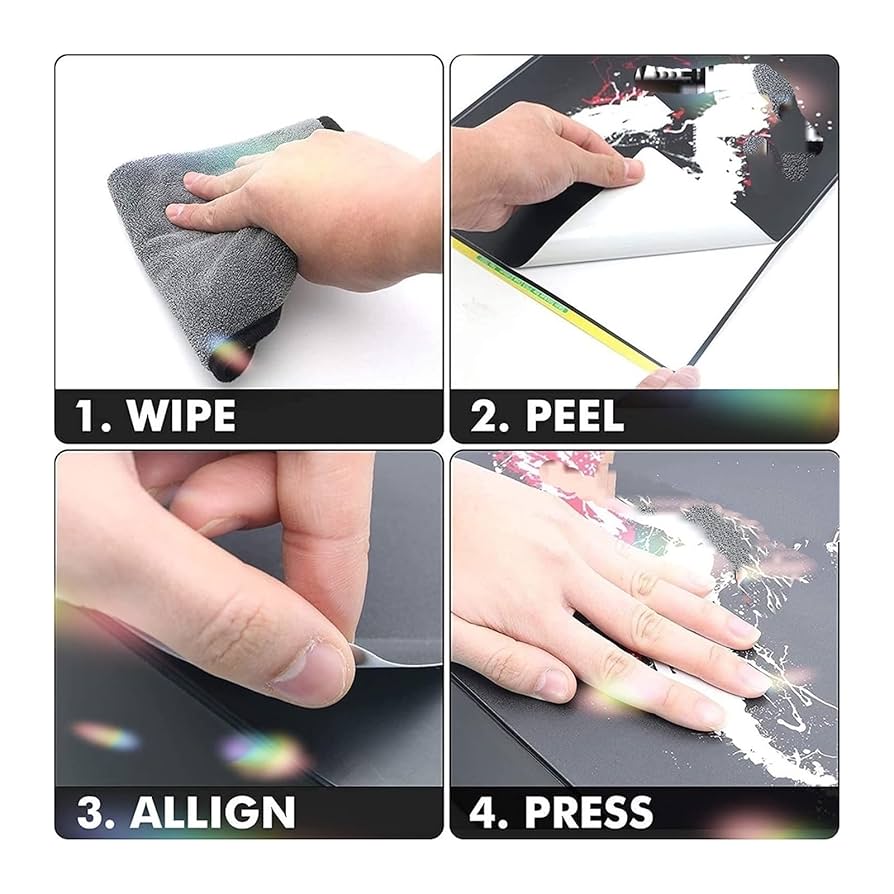 1. WIPE

2. PEEL

3. ALLIGN

4. PRESS