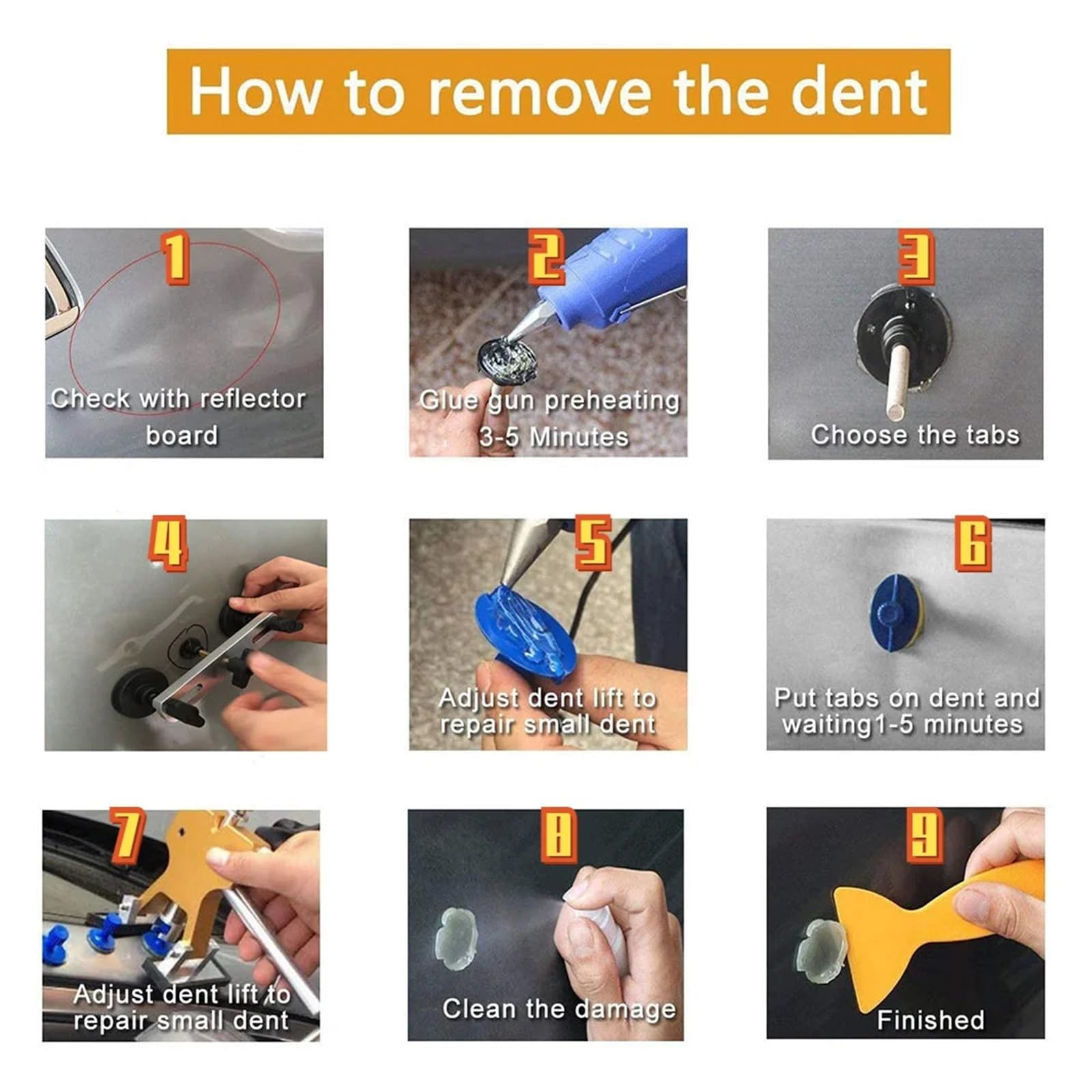 How to remove the dent

1
Check with reflector board

2
Glue gun preheating 3-5 Minutes

3
Choose the tabs

4

5
Adjust dent lift to repair small dent

6
Put tabs on dent and waiting1-5 minutes

7
Adjust dent lift to repair small dent

8
Clean the damage

9
Finished