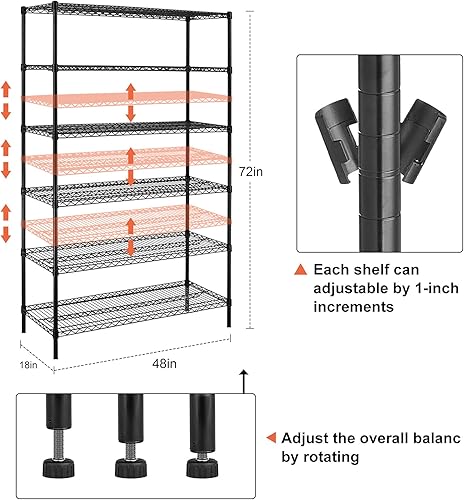 72in

18in

48in

Each shelf can adjustable by 1-inch increments

Adjust the overall balanc by rotating