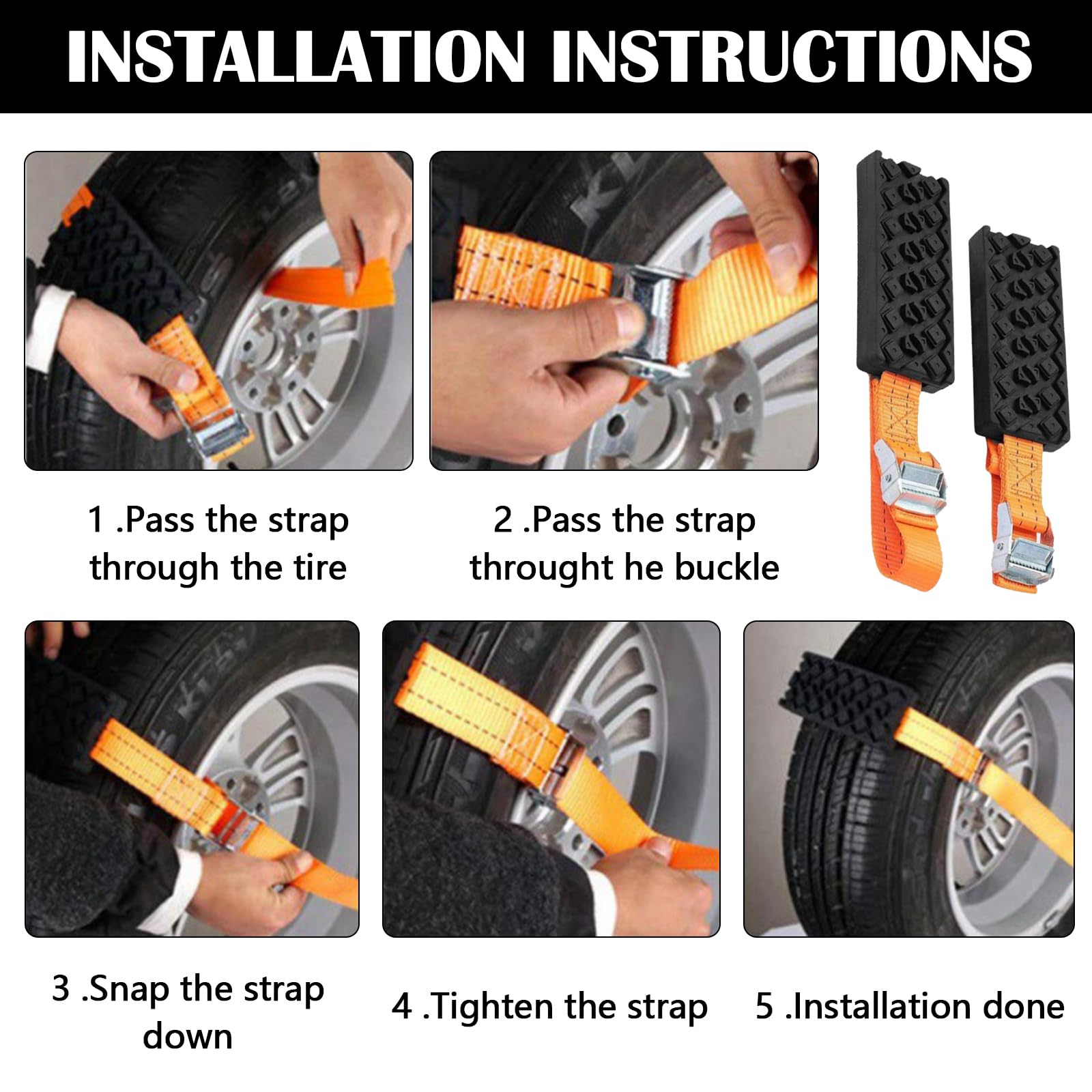 INSTALLATION INSTRUCTIONS

1 .Pass the strap through the tire

2 .Pass the strap throught he buckle

3 .Snap the strap down

4 .Tighten the strap

5 .Installation done