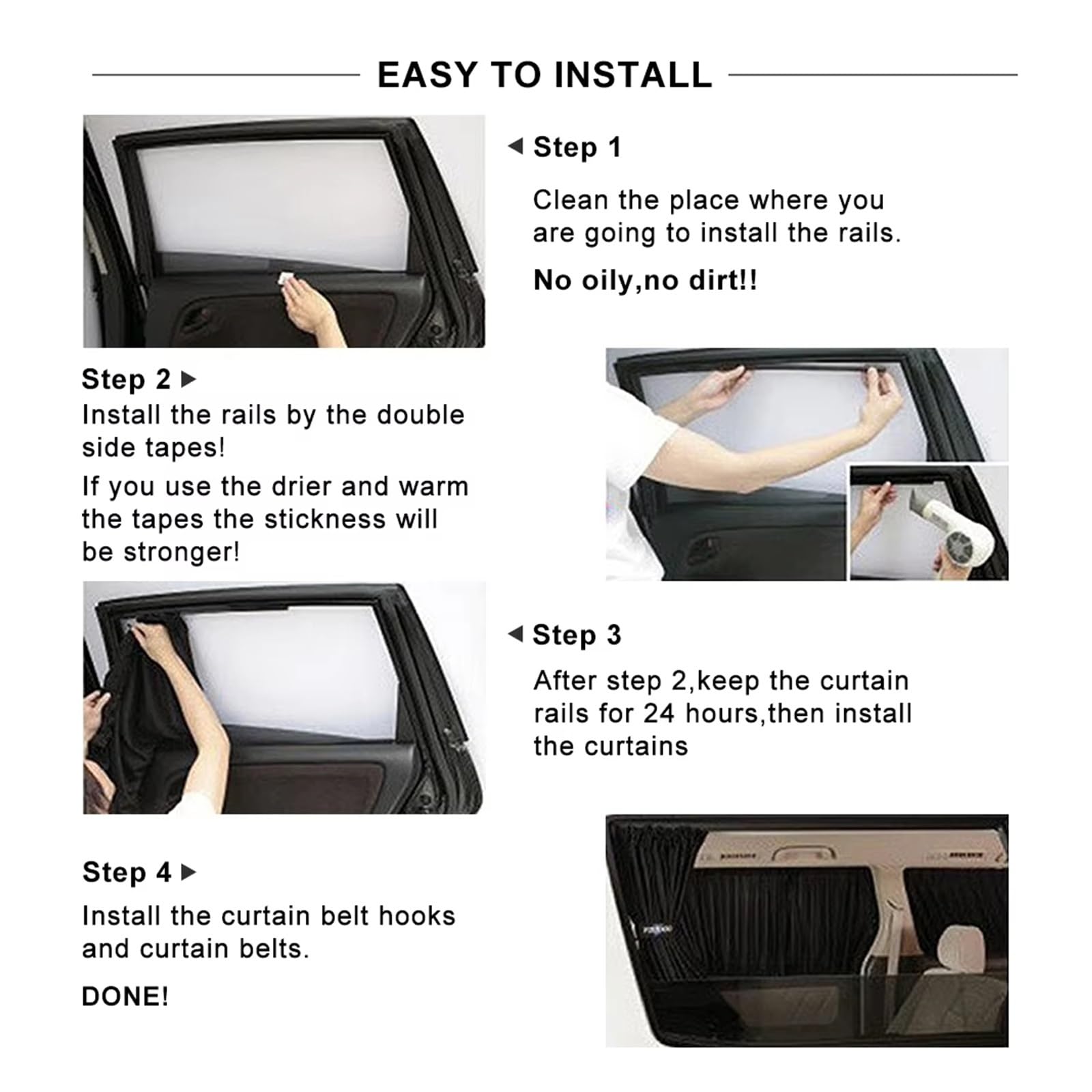 EASY TO INSTALL

◀ Step 1

Clean the place where you are going to install the rails.

No oily,no dirt!!

Step 2 ▶

Install the rails by the double side tapes!

If you use the drier and warm the tapes the stickness will be stronger!

◀ Step 3

After step 2,keep the curtain rails for 24 hours,then install the curtains

Step 4 ▶

Install the curtain belt hooks and curtain belts.

DONE!