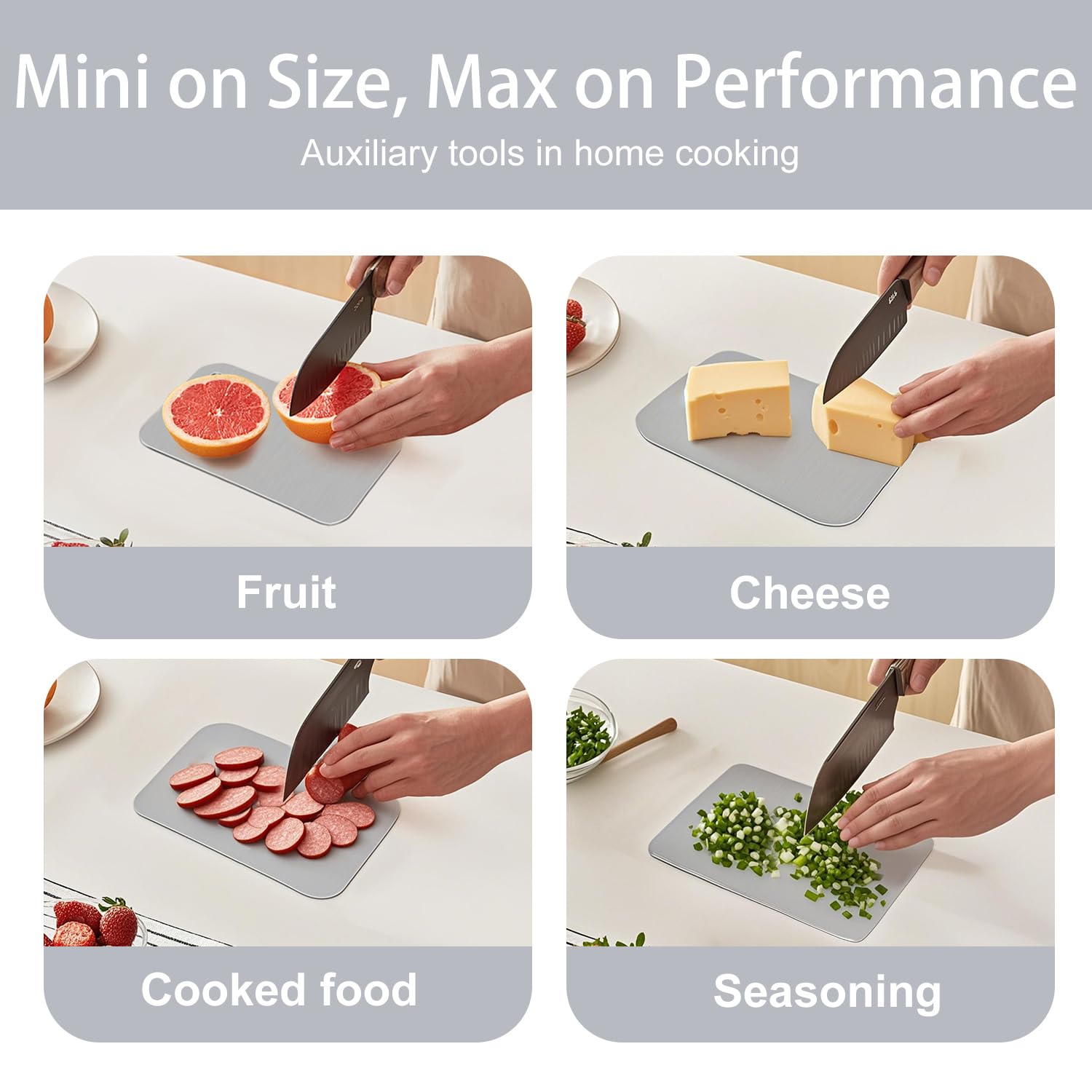 Mini on Size, Max on Performance

Auxiliary tools in home cooking

Fruit

Cheese

Cooked food

Seasoning