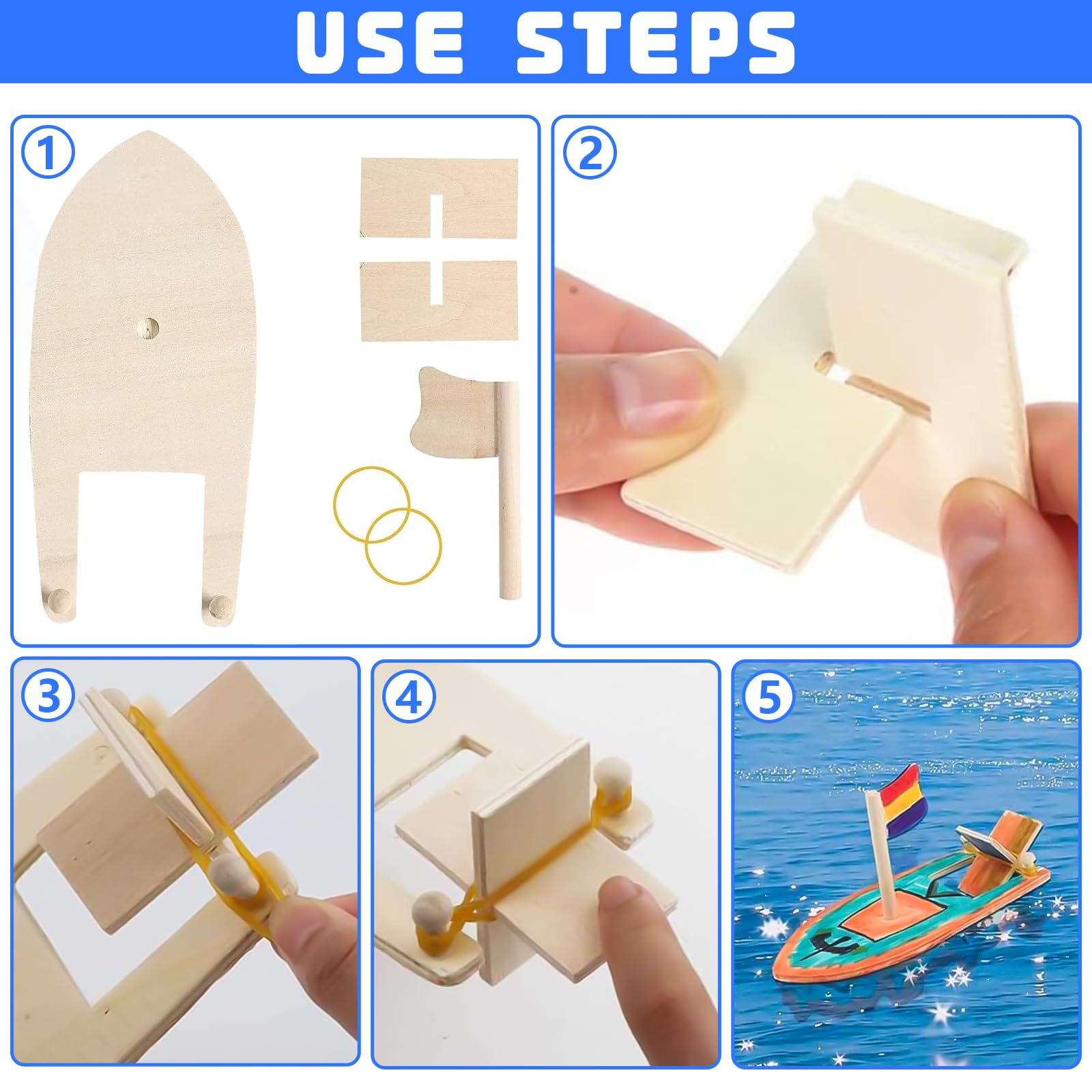 USE STEPS

①

②

③

④

⑤