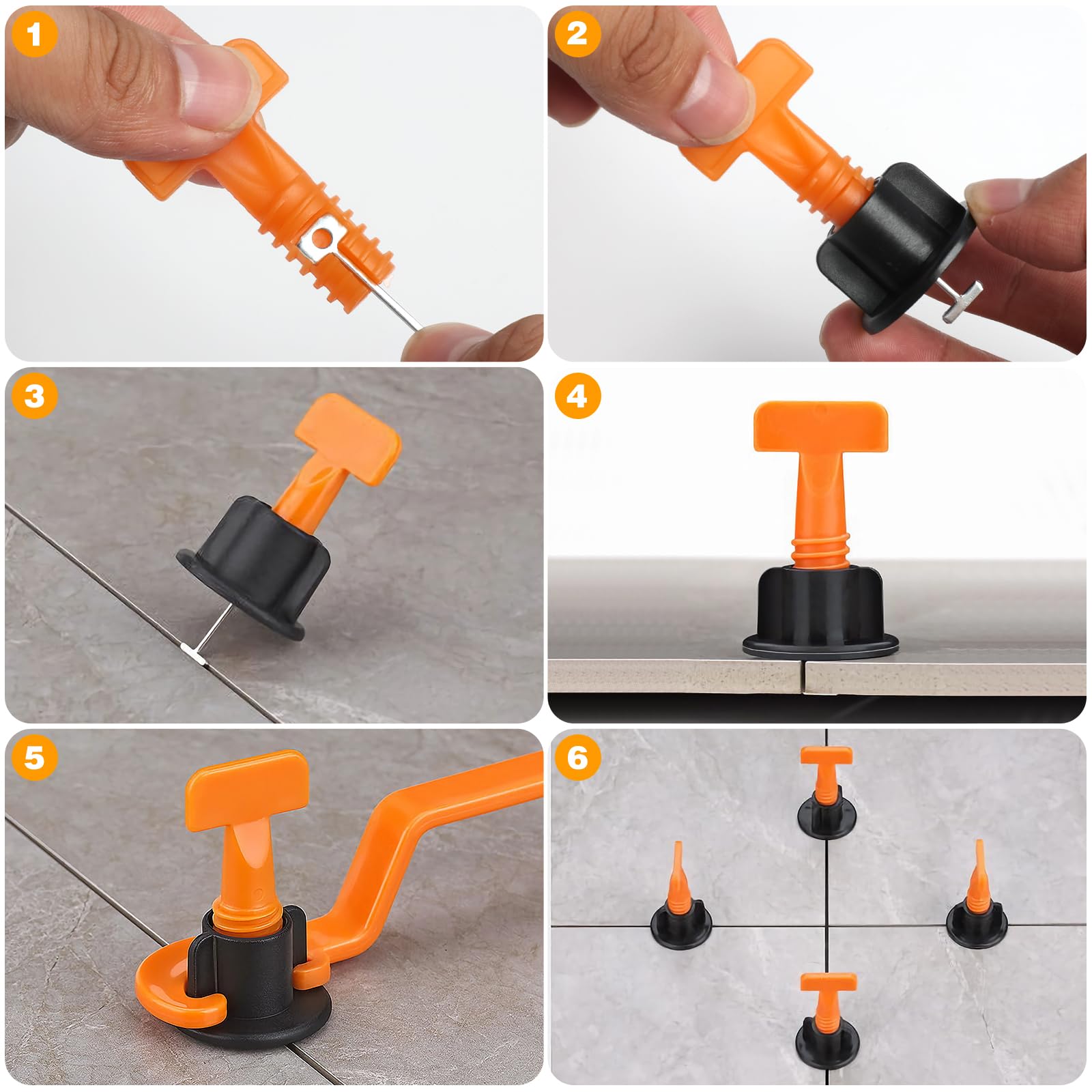 1
2
3
4
5
6