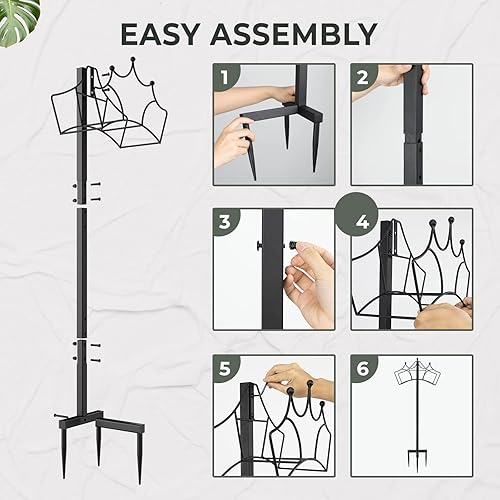 EASY ASSEMBLY

1

2

3

4

5

6