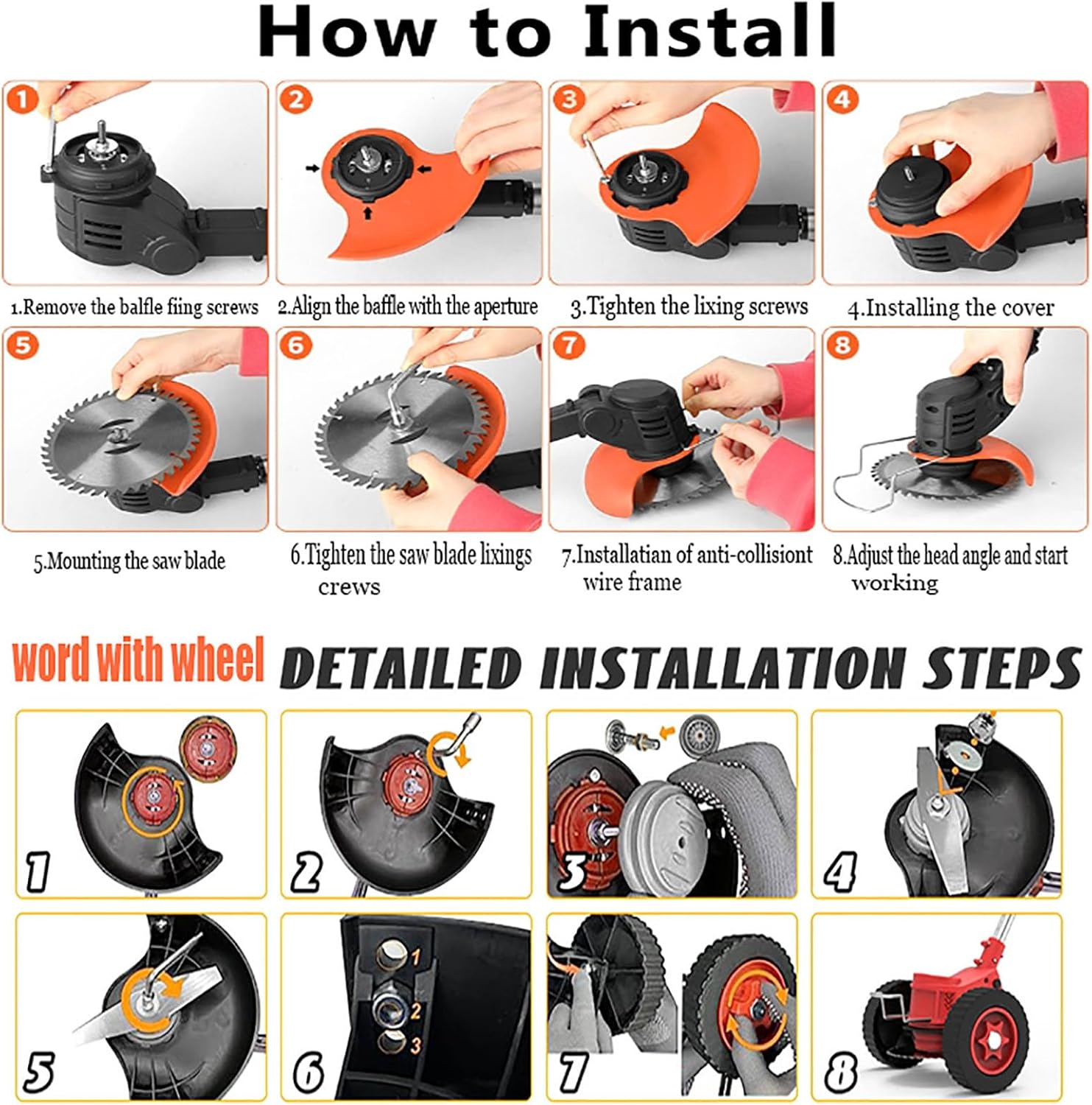 How to Install

1

2

3

4

1.Remove the balfle fiing screws

2.Align the baffle with the aperture

3.Tighten the lixing screws

4.Installing the cover

5

6

7

8

5.Mounting the saw blade

6.Tighten the saw blade lixings crews

7.Installatian of anti-collisiont wire frame

8.Adjust the head angle and start working

word with wheel DETAILED INSTALLATION STEPS

1

2

3

4

5

6

1

2

3

7

8