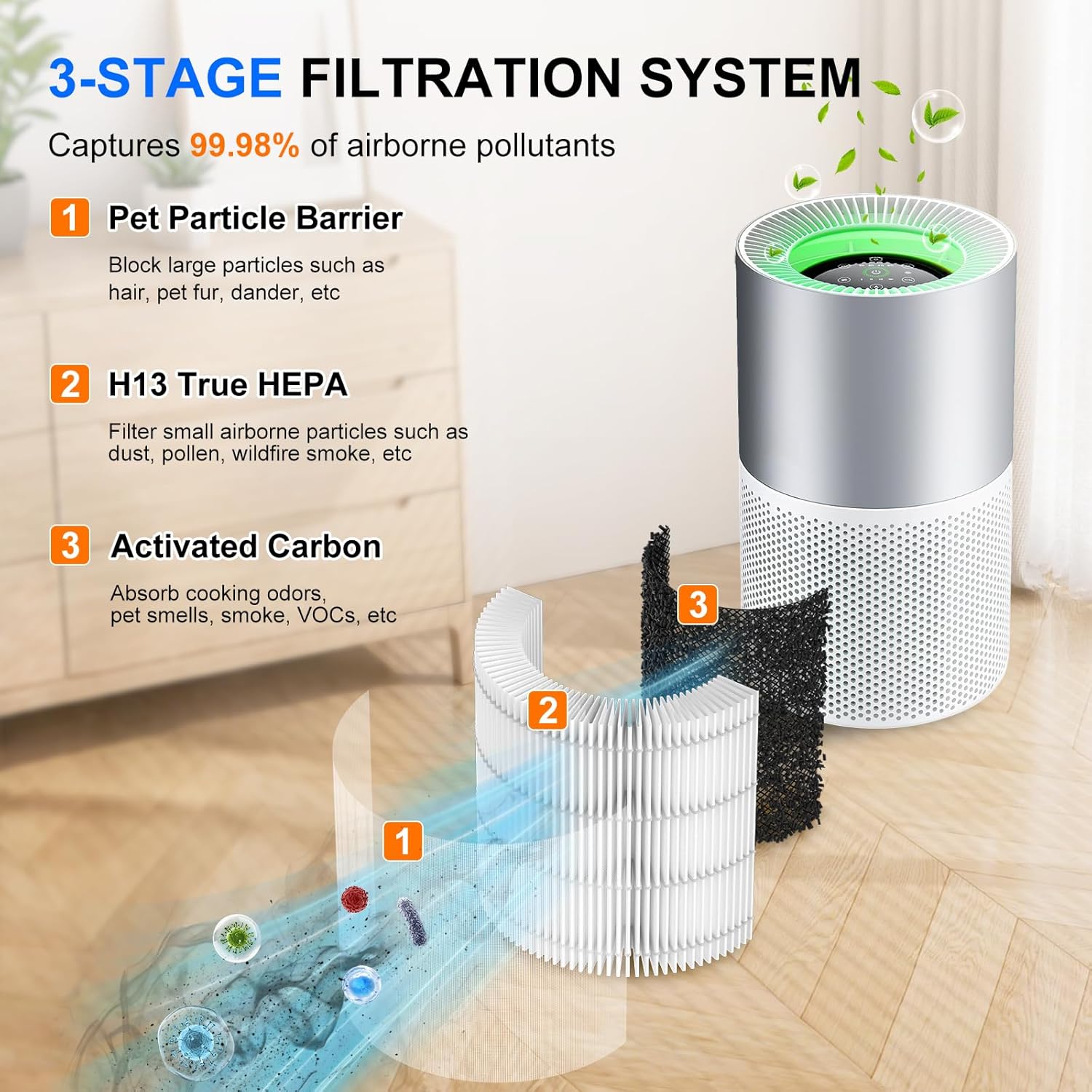 3-STAGE FILTRATION SYSTEM

Captures 99.98% of airborne pollutants

1 Pet Particle Barrier

Block large particles such as hair, pet fur, dander, etc

2 H13 True HEPA

Filter small airborne particles such as dust, pollen, wildfire smoke, etc

3 Activated Carbon

Absorb cooking odors, pet smells, smoke, VOCs, etc

3

2

1