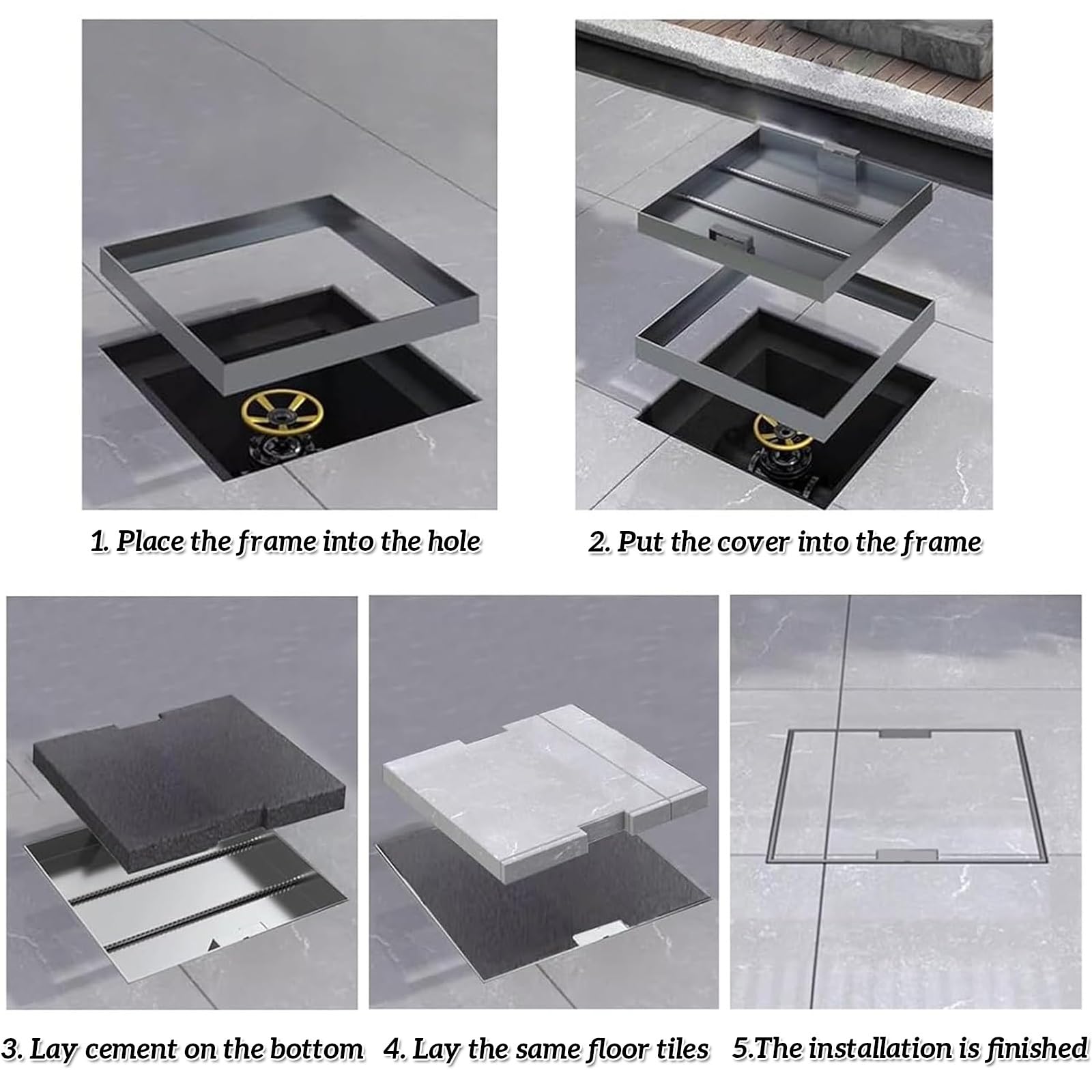 1. Place the frame into the hole

2. Put the cover into the frame

3. Lay cement on the bottom

4. Lay the same floor tiles

5.The installation is finished