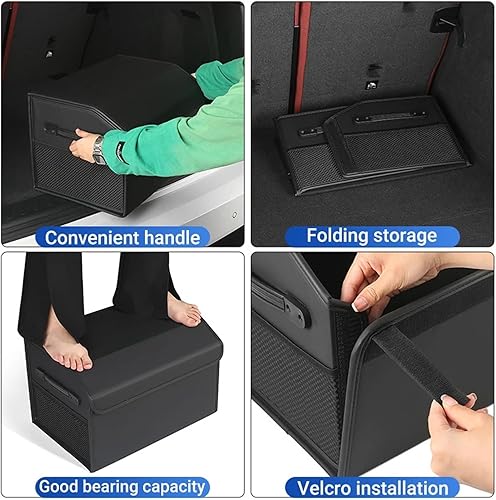 Convenient handle

Folding storage

Good bearing capacity

Velcro installation